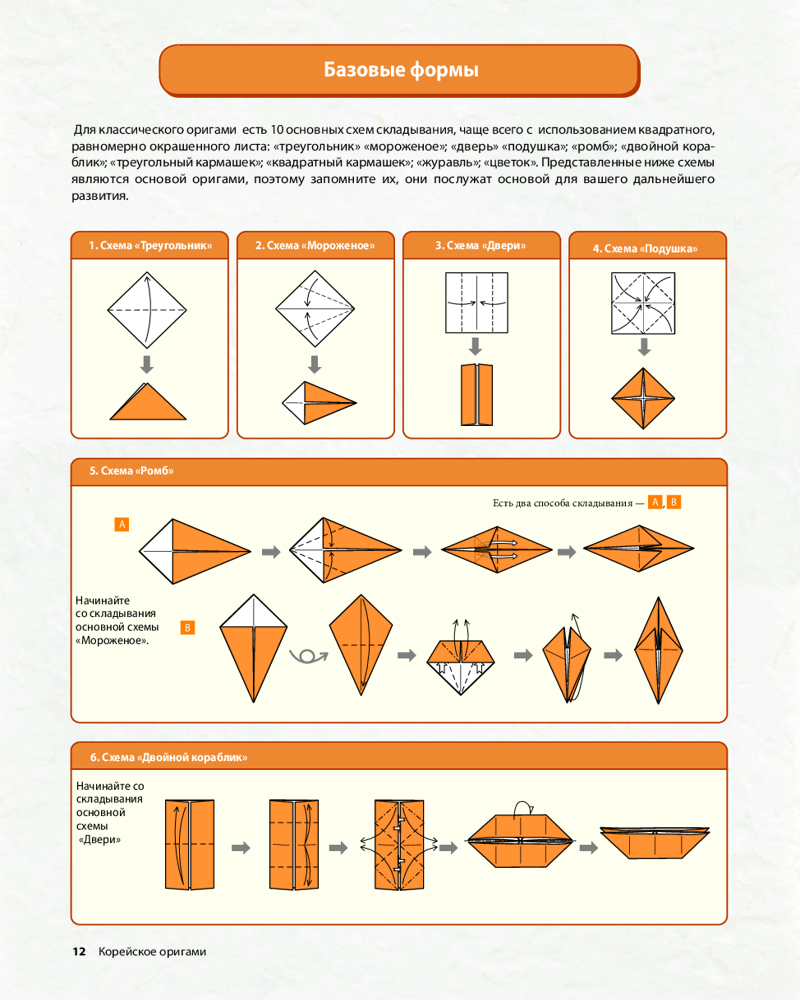 Базовые формы

Для классического оригами есть 10 основных схем складывания, чаще всего с использованием квадратного, равномерно окрашенного листа: «треугольник» «мороженое»; «дверь» «подушка»; «ромб»; «двойной кораблик»; «треугольный кармашек»; «квадратный кармашек»; «журавль»; «цветок». Представленные ниже схемы являются основой оригами, поэтому запомните их, они послужат основой для вашего дальнейшего развития.

1. Схема «Треугольник»

2. Схема «Мороженое»

3. Схема «Двери»

4. Схема «Подушка»

5. Схема «Ромб»

Есть два способа складывания — A, B

A

Начинайте со складывания основной схемы «Мороженое».

B

6. Схема «Двойной кораблик»

Начинайте со складывания основной схемы «Двери»

12 Корейское оригами