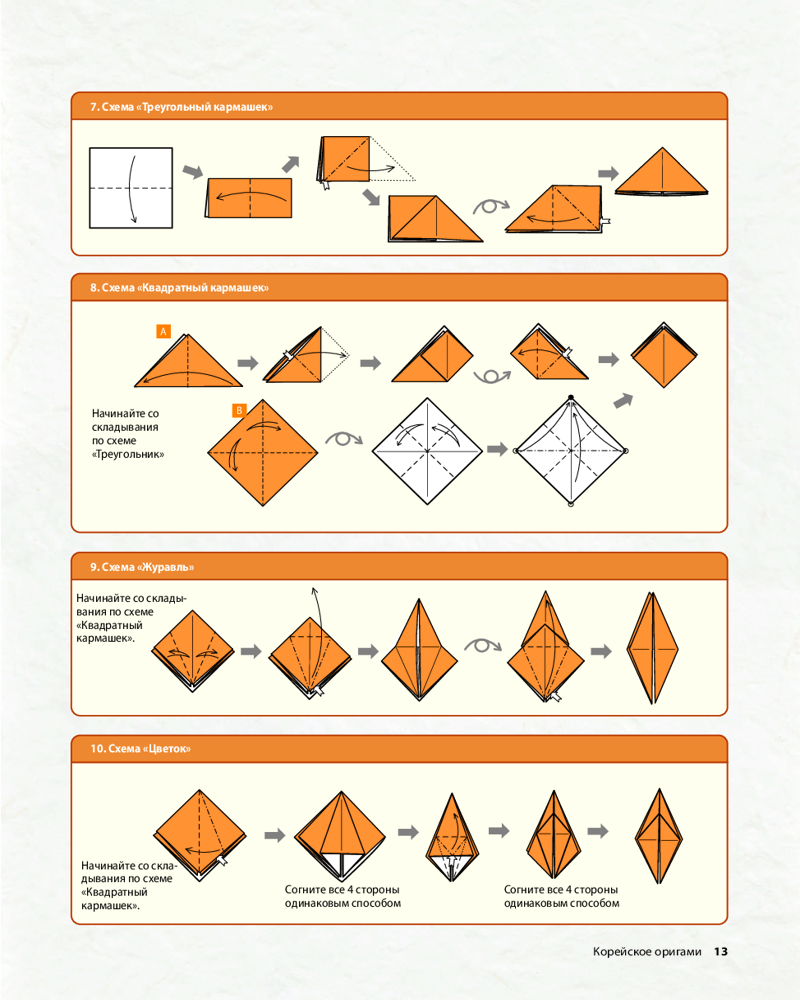 7. Схема «Треугольный кармашек»

8. Схема «Квадратный кармашек»

A

B

Начинайте со складывания по схеме «Треугольник»

9. Схема «Журавль»

Начинайте со складывания по схеме «Квадратный кармашек».

10. Схема «Цветок»

Начинайте со складывания по схеме «Квадратный кармашек».

Согните все 4 стороны одинаковым способом

Согните все 4 стороны одинаковым способом

Корейское оригами 13