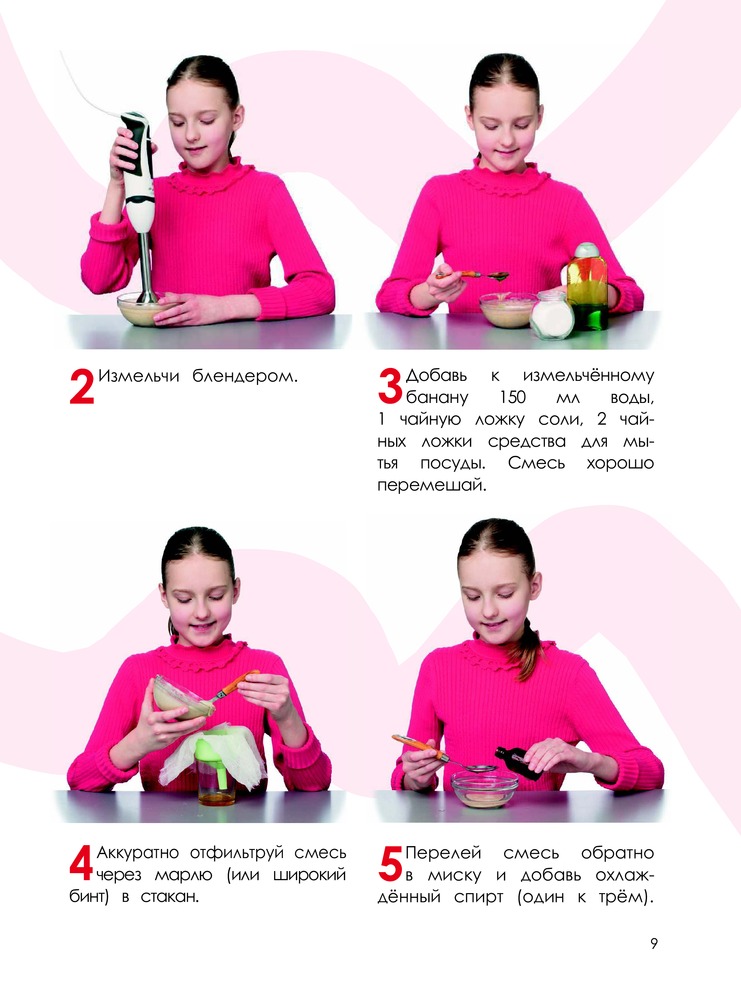 2 Измельчи блендером.

3 Добавь к измельчённому банану 150 мл воды, 1 чайную ложку соли, 2 чайных ложки средства для мытья посуды. Смесь хорошо перемешай.

4 Аккуратно отфильтруй смесь через марлю (или широкий бинт) в стакан.

5 Перелей смесь обратно в миску и добавь охлаждённый спирт (один к трём).

9