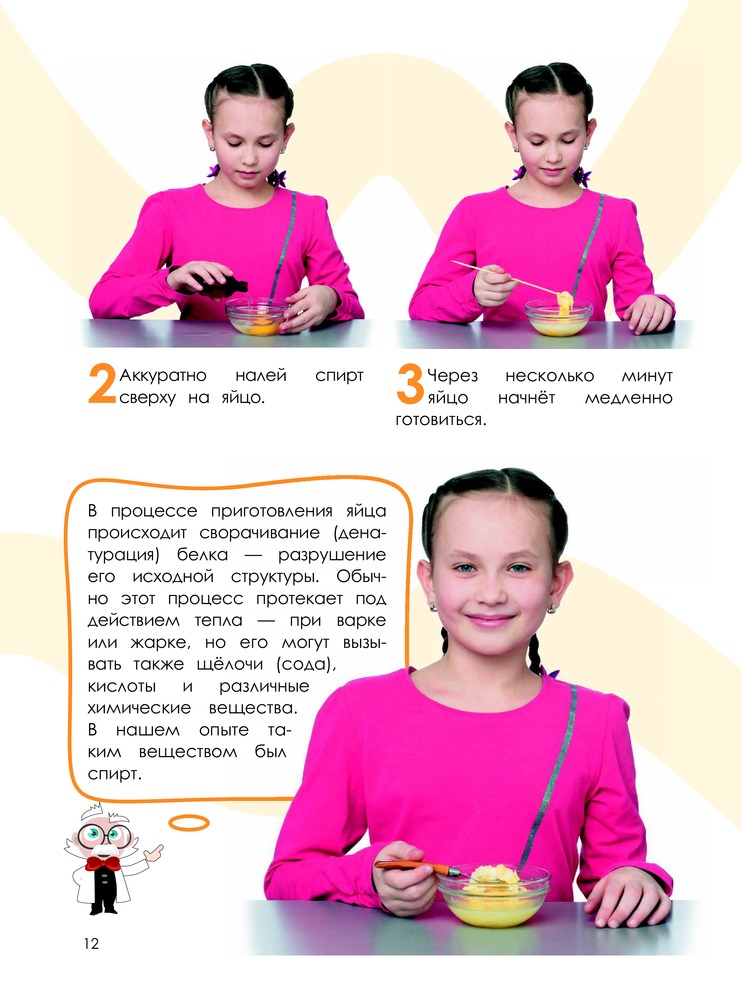 2 Аккуратно налей спирт сверху на яйцо.

3 Через несколько минут яйцо начнёт медленно готовиться.

В процессе приготовления яйца происходит сворачивание (денатурация) белка — разрушение его исходной структуры. Обычно этот процесс протекает под действием тепла — при варке или жарке, но его могут вызывать также щёлочи (сода), кислоты и различные химические вещества. В нашем опыте таким веществом был спирт.

12