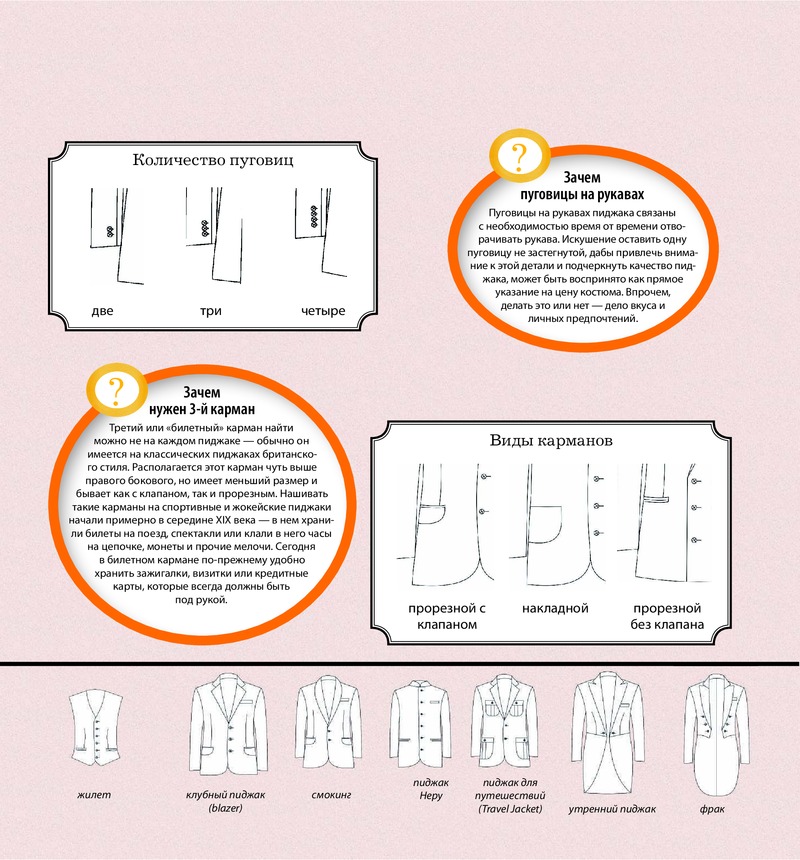 Количество пуговиц

две

три

четыре

?

Зачем пуговицы на рукавах

Пуговицы на рукавах пиджака связаны с необходимостью время от времени отворачивать рукава. Искушение оставить одну пуговицу не застегнутой, дабы привлечь внимание к этой детали и подчеркнуть качество пиджака, может быть воспринято как прямое указание на цену костюма. Впрочем, делать это или нет — дело вкуса и личных предпочтений.

?

Зачем нужен 3-й карман

Третий или «билетный» карман найти можно не на каждом пиджаке — обычно он имеется на классических пиджаках британского стиля. Располагается этот карман чуть выше правого бокового, но имеет меньший размер и бывает как с клапаном, так и прорезным. Нашивать такие карманы на спортивные и жокейские пиджаки начали примерно в середине XIX века — в нем хранили билеты на поезд, спектакли или клали в него часы на цепочке, монеты и прочие мелочи. Сегодня в билетном кармане по-прежнему удобно хранить зажигалки, визитки или кредитные карты, которые всегда должны быть под рукой.

Виды карманов

прорезной с клапаном

накладной

прорезной без клапана

жилет

клубный пиджак (blazer)

смокинг

пиджак Неру

пиджак для путешествий (Travel Jacket)

утренний пиджак

фрак