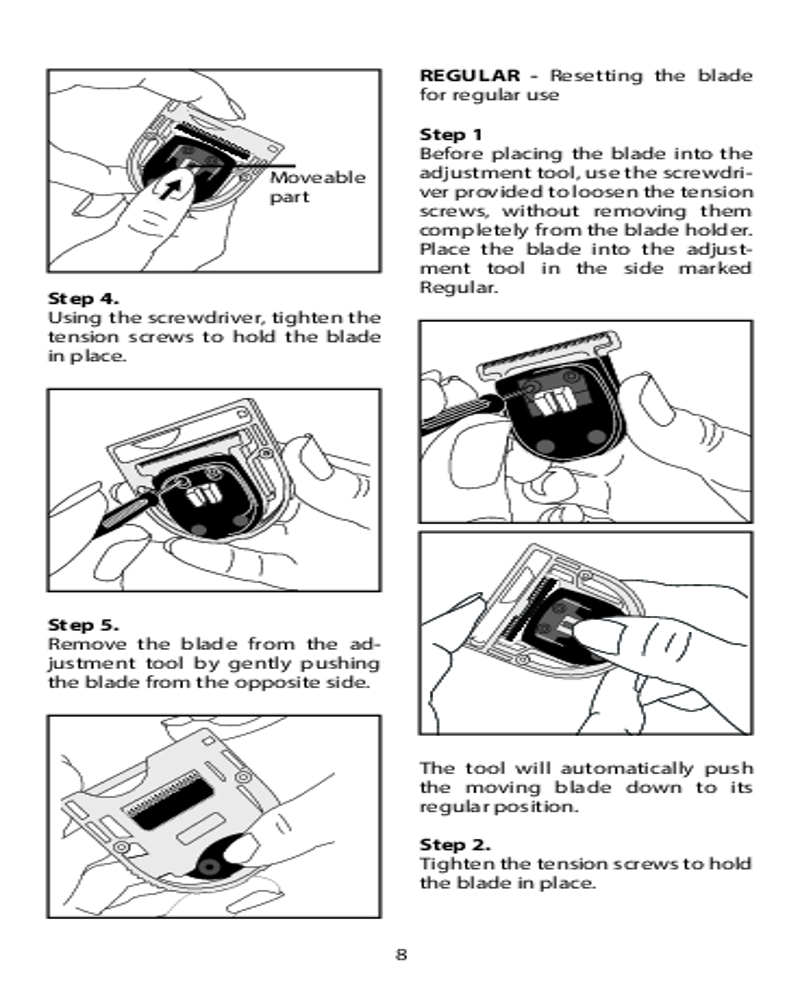 Moveable part

Step 4.
Using the screwdriver, tighten the tension screws to hold the blade in place.

Step 5.
Remove the blade from the adjustment tool by gently pushing the blade from the opposite side.

REGULAR - Resetting the blade for regular use

Step 1
Before placing the blade into the adjustment tool, use the screwdriver provided to loosen the tension screws, without removing them completely from the blade holder. Place the blade into the adjustment tool in the side marked Regular.

The tool will automatically push the moving blade down to its regular position.

Step 2.
Tighten the tension screws to hold the blade in place.

8