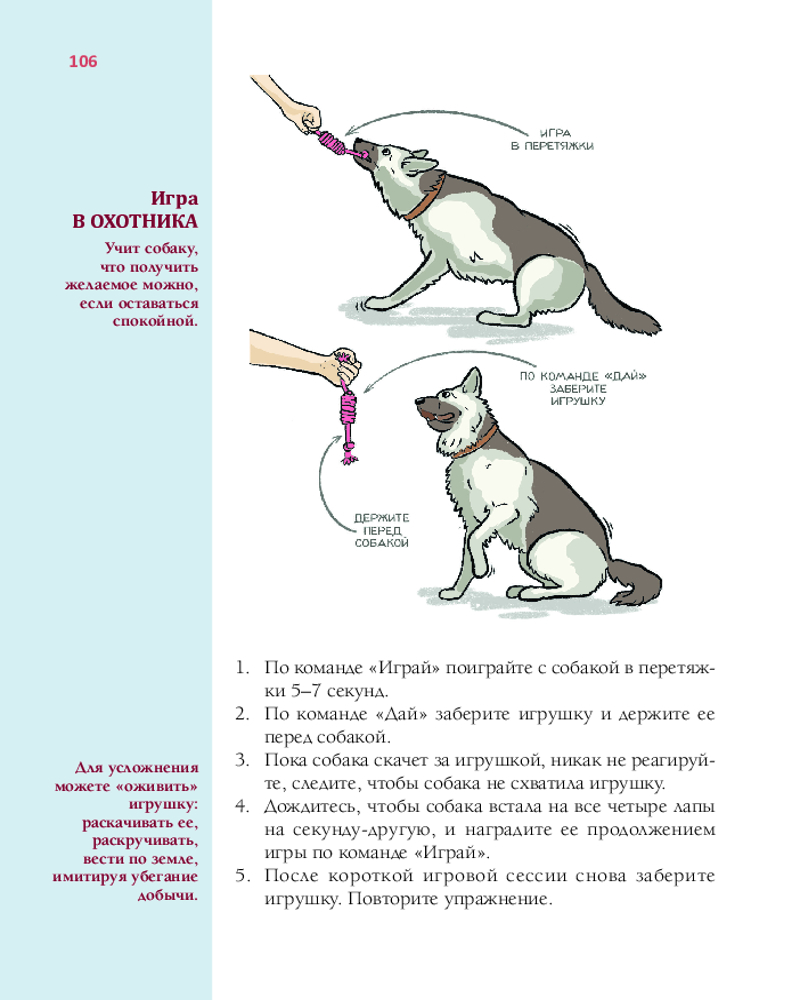 106

Игра В ОХОТНИКА

Учит собаку, что получить желаемое можно, если оставаться спокойной.

ИГРА В ПЕРЕТЯЖКИ

ПО КОМАНДЕ «ДАЙ» ЗАБЕРИТЕ ИГРУШКУ

ДЕРЖИТЕ ПЕРЕД СОБАКОЙ

1. По команде «Играй» поиграйте с собакой в перетяжки 5–7 секунд.
2. По команде «Дай» заберите игрушку и держите ее перед собакой.
3. Пока собака скачет за игрушкой, никак не реагируйте, следите, чтобы собака не схватила игрушку.
4. Дождитесь, чтобы собака встала на все четыре лапы на секунду-другую, и наградите ее продолжением игры по команде «Играй».
5. После короткой игровой сессии снова заберите игрушку. Повторите упражнение.

Для усложнения можете «оживить» игрушку: раскачивать ее, раскручивать, вести по земле, имитируя убегание добычи.