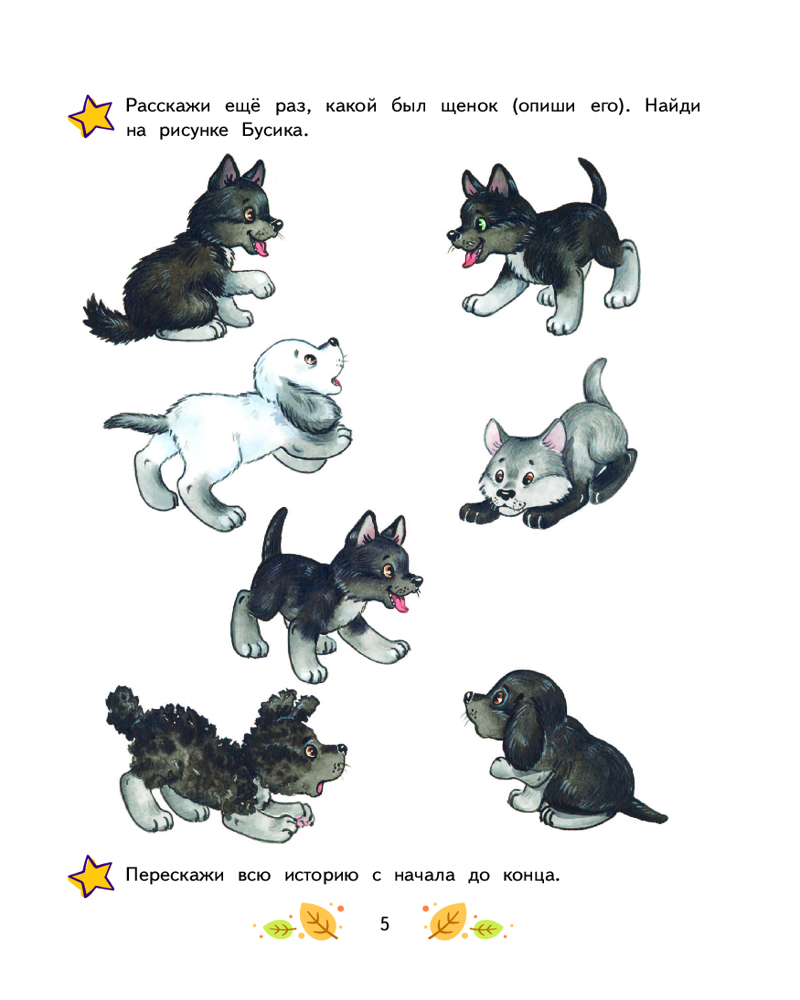 Расскажи ещё раз, какой был щенок (опиши его). Найди на рисунке Бусика.

Перескажи всю историю с начала до конца.

5