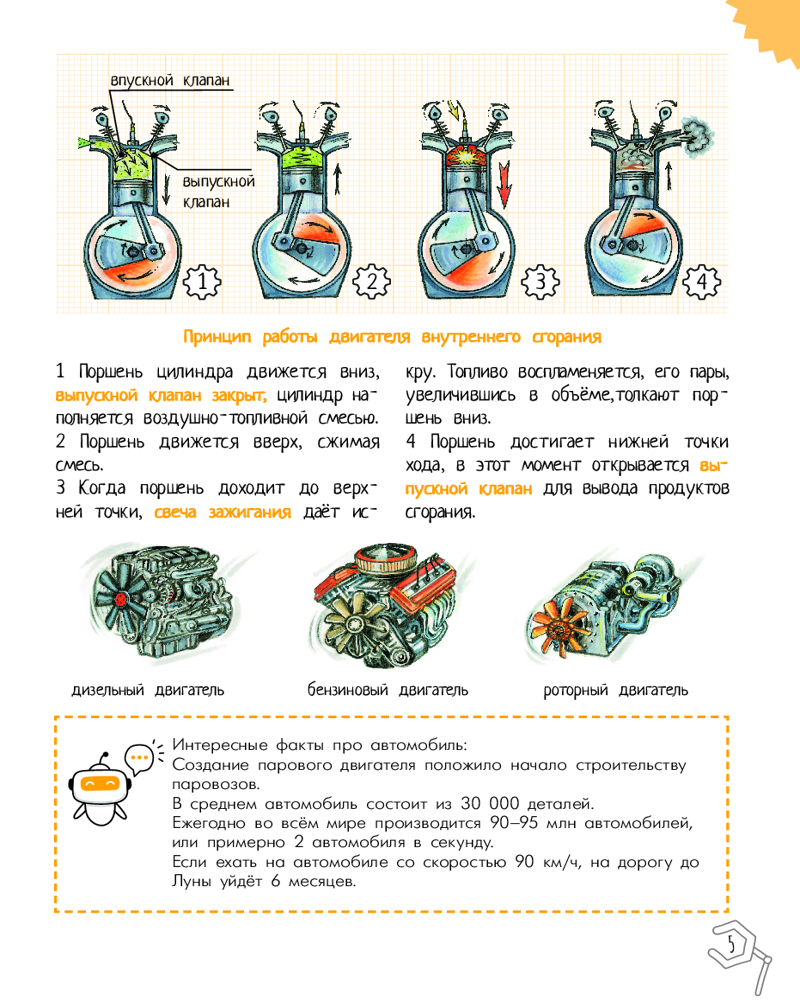 впускной клапан

выпускной клапан

1

2

3

4

Принцип работы двигателя внутреннего сгорания

1 Поршень цилиндра движется вниз, выпускной клапан закрыт, цилиндр наполняется воздушно-топливной смесью.
2 Поршень движется вверх, сжимая смесь.
3 Когда поршень доходит до верхней точки, свеча зажигания даёт искру. Топливо воспламеняется, его пары, увеличившись в объёме,толкают поршень вниз.
4 Поршень достигает нижней точки хода, в этот момент открывается выпускной клапан для вывода продуктов сгорания.

дизельный двигатель

бензиновый двигатель

роторный двигатель

Интересные факты про автомобиль:
Создание парового двигателя положило начало строительству паровозов.
В среднем автомобиль состоит из 30 000 деталей.
Ежегодно во всём мире производится 90–95 млн автомобилей, или примерно 2 автомобиля в секунду.
Если ехать на автомобиле со скоростью 90 км/ч, на дорогу до Луны уйдёт 6 месяцев.

5