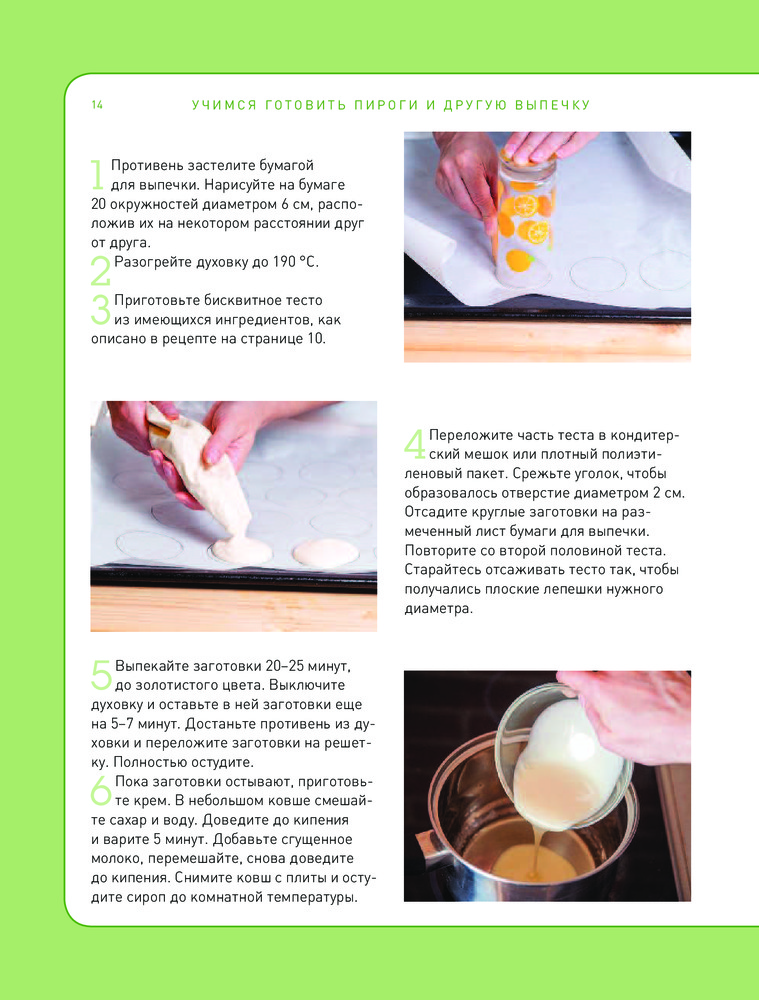 14 УЧИМСЯ ГОТОВИТЬ ПИРОГИ И ДРУГУЮ ВЫПЕЧКУ

1 Противень застелите бумагой для выпечки. Нарисуйте на бумаге 20 окружностей диаметром 6 см, расположив их на некотором расстоянии друг от друга.

2 Разогрейте духовку до 190 °С.

3 Приготовьте бисквитное тесто из имеющихся ингредиентов, как описано в рецепте на странице 10.

4 Переложите часть теста в кондитерский мешок или плотный полиэтиленовый пакет. Срежьте уголок, чтобы образовалось отверстие диаметром 2 см. Отсадите круглые заготовки на размеченный лист бумаги для выпечки. Повторите со второй половиной теста. Старайтесь отсаживать тесто так, чтобы получались плоские лепешки нужного диаметра.

5 Выпекайте заготовки 20–25 минут, до золотистого цвета. Выключите духовку и оставьте в ней заготовки еще на 5–7 минут. Достаньте противень из духовки и переложите заготовки на решетку. Полностью остудите.

6 Пока заготовки остывают, приготовьте крем. В небольшом ковше смешайте сахар и воду. Доведите до кипения и варите 5 минут. Добавьте сгущенное молоко, перемешайте, снова доведите до кипения. Снимите ковш с плиты и остудите сироп до комнатной температуры.