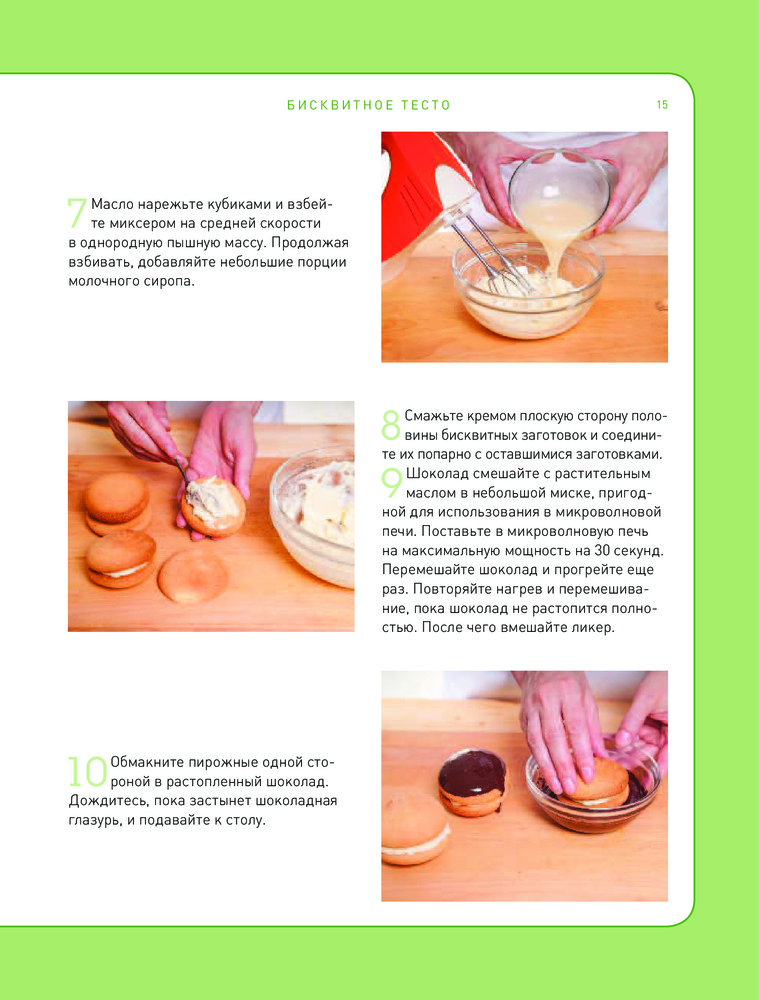 БИСКВИТНОЕ ТЕСТО 15

7 Масло нарежьте кубиками и взбейте миксером на средней скорости в однородную пышную массу. Продолжая взбивать, добавляйте небольшие порции молочного сиропа.

8 Смажьте кремом плоскую сторону половины бисквитных заготовок и соедините их попарно с оставшимися заготовками.

9 Шоколад смешайте с растительным маслом в небольшой миске, пригодной для использования в микроволновой печи. Поставьте в микроволновую печь на максимальную мощность на 30 секунд. Перемешайте шоколад и прогрейте еще раз. Повторяйте нагрев и перемешивание, пока шоколад не растопится полностью. После чего вмешайте ликер.

10 Обмакните пирожные одной стороной в растопленный шоколад. Дождитесь, пока застынет шоколадная глазурь, и подавайте к столу.