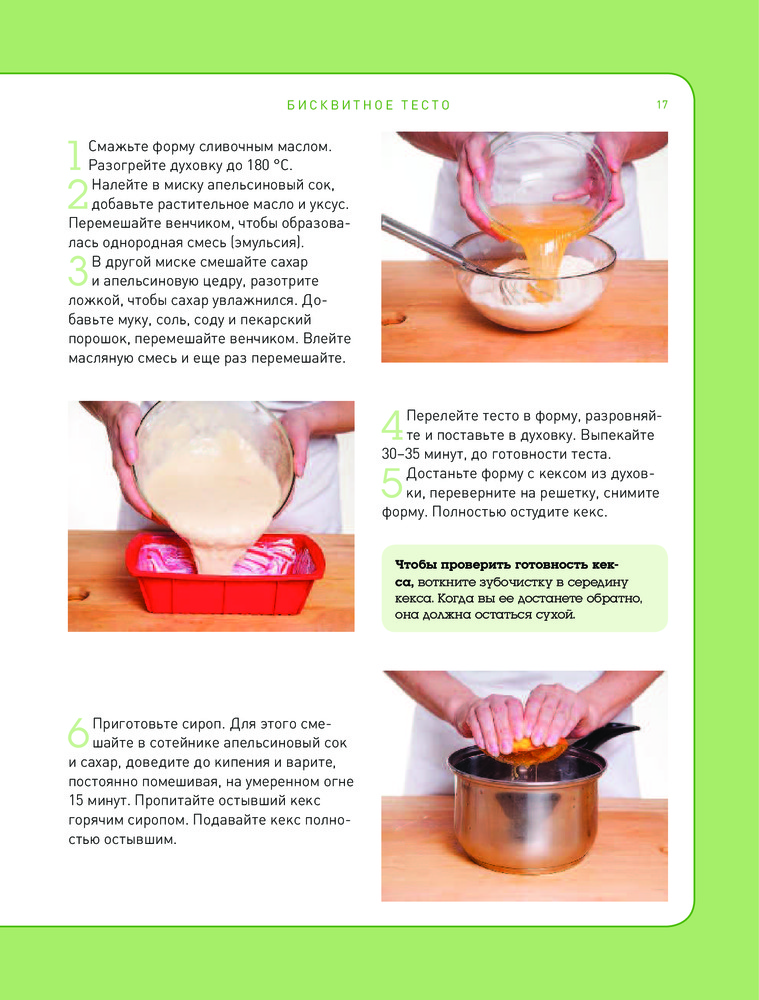 БИСКВИТНОЕ ТЕСТО

17

1 Смажьте форму сливочным маслом. Разогрейте духовку до 180 °С.

2 Налейте в миску апельсиновый сок, добавьте растительное масло и уксус. Перемешайте венчиком, чтобы образовалась однородная смесь (эмульсия).

3 В другой миске смешайте сахар и апельсиновую цедру, разотрите ложкой, чтобы сахар увлажнился. Добавьте муку, соль, соду и пекарский порошок, перемешайте венчиком. Влейте масляную смесь и еще раз перемешайте.

4 Перелейте тесто в форму, разровняйте и поставьте в духовку. Выпекайте 30–35 минут, до готовности теста.

5 Достаньте форму с кексом из духовки, переверните на решетку, снимите форму. Полностью остудите кекс.

Чтобы проверить готовность кекса, воткните зубочистку в середину кекса. Когда вы ее достанете обратно, она должна остаться сухой.

6 Приготовьте сироп. Для этого смешайте в сотейнике апельсиновый сок и сахар, доведите до кипения и варите, постоянно помешивая, на умеренном огне 15 минут. Пропитайте остывший кекс горячим сиропом. Подавайте кекс полностью остывшим.