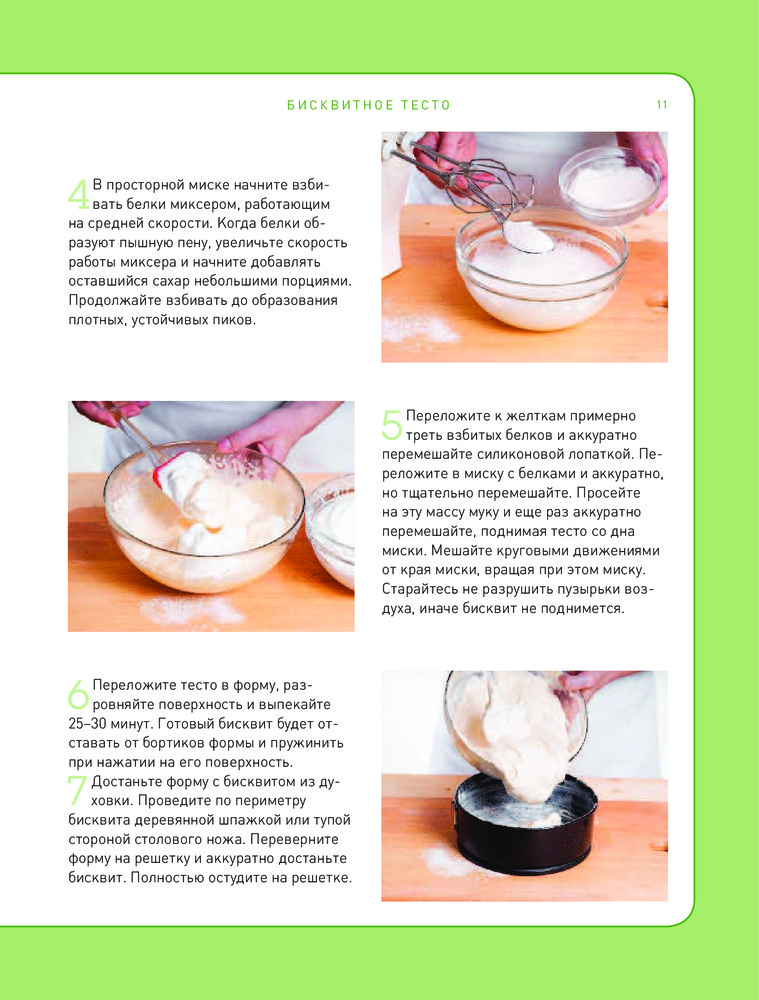 БИСКВИТНОЕ ТЕСТО

11

4 В просторной миске начните взбивать белки миксером, работающим на средней скорости. Когда белки образуют пышную пену, увеличьте скорость работы миксера и начните добавлять оставшийся сахар небольшими порциями. Продолжайте взбивать до образования плотных, устойчивых пиков.

5 Переложите к желткам примерно треть взбитых белков и аккуратно перемешайте силиконовой лопаткой. Переложите в миску с белками и аккуратно, но тщательно перемешайте. Просейте на эту массу муку и еще раз аккуратно перемешайте, поднимая тесто со дна миски. Мешайте круговыми движениями от края миски, вращая при этом миску. Старайтесь не разрушить пузырьки воздуха, иначе бисквит не поднимется.

6 Переложите тесто в форму, разровняйте поверхность и выпекайте 25–30 минут. Готовый бисквит будет отставать от бортиков формы и пружинить при нажатии на его поверхность.

7 Достаньте форму с бисквитом из духовки. Проведите по периметру бисквита деревянной шпажкой или тупой стороной столового ножа. Переверните форму на решетку и аккуратно достаньте бисквит. Полностью остудите на решетке.