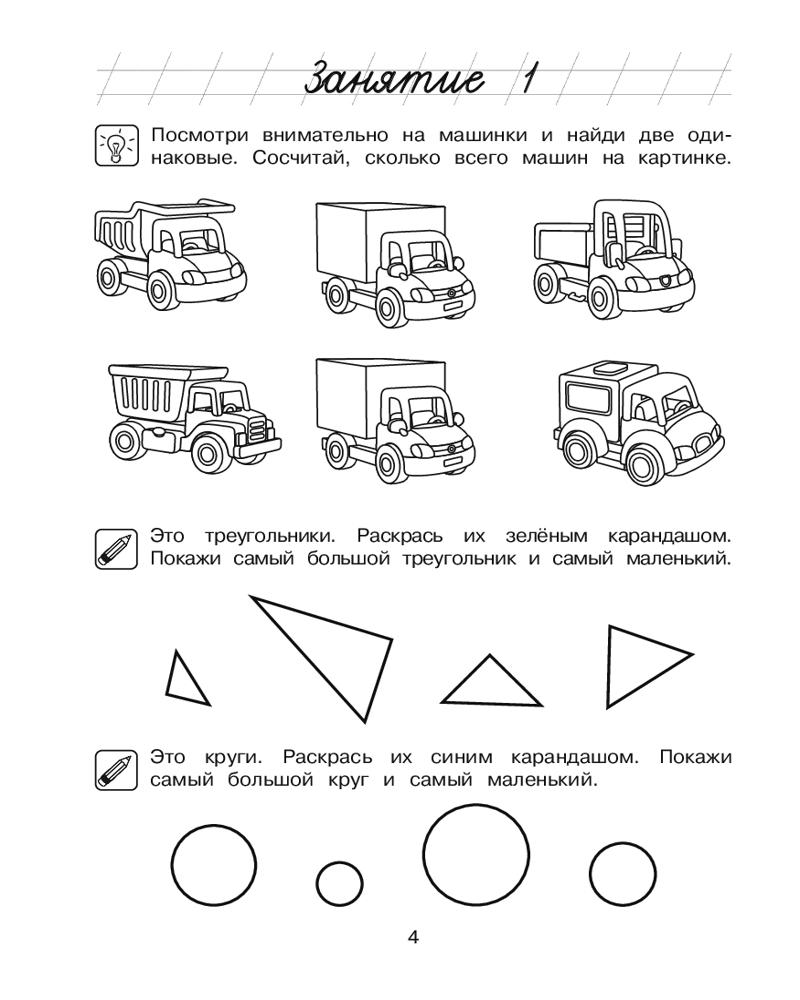 Занятие 1

Посмотри внимательно на машинки и найди две одинаковые. Сосчитай, сколько всего машин на картинке.

Это треугольники. Раскрась их зелёным карандашом. Покажи самый большой треугольник и самый маленький.

Это круги. Раскрась их синим карандашом. Покажи самый большой круг и самый маленький.

4