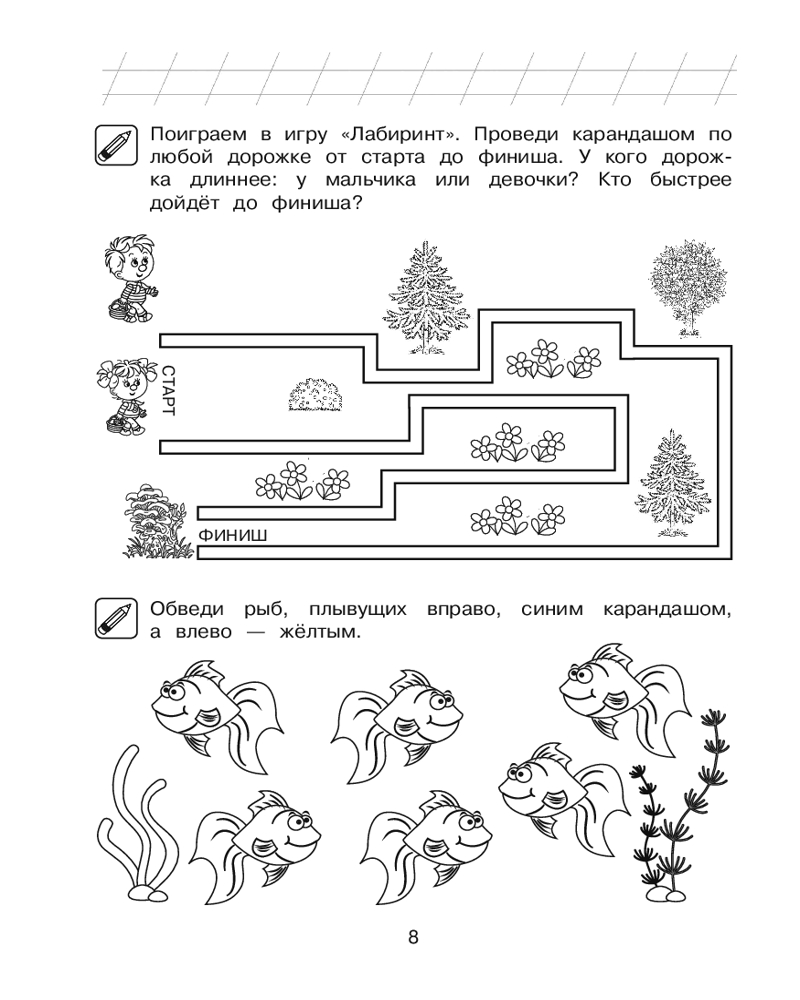 Поиграем в игру «Лабиринт». Проведи карандашом по любой дорожке от старта до финиша. У кого дорожка длиннее: у мальчика или девочки? Кто быстрее дойдёт до финиша?

СТАРТ

ФИНИШ

Обведи рыб, плывущих вправо, синим карандашом, а влево — жёлтым.

8