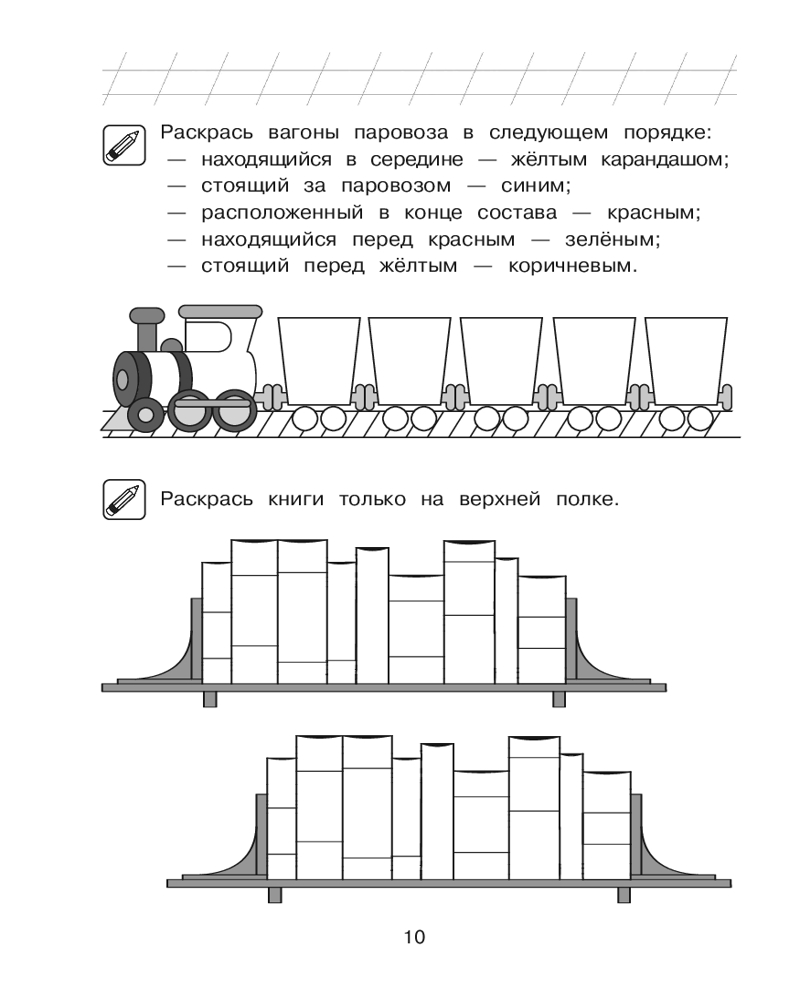 Раскрась вагоны паровоза в следующем порядке:
— находящийся в середине — жёлтым карандашом;
— стоящий за паровозом — синим;
— расположенный в конце состава — красным;
— находящийся перед красным — зелёным;
— стоящий перед жёлтым — коричневым.

Раскрась книги только на верхней полке.

10