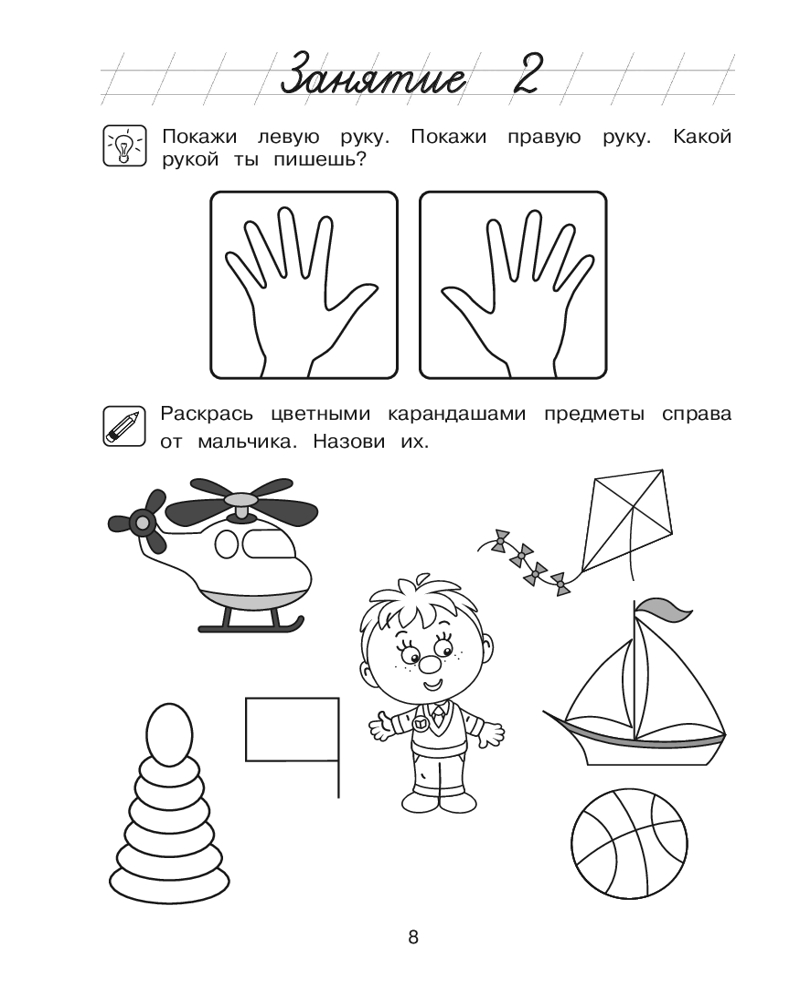 Занятие 2

Покажи левую руку. Покажи правую руку. Какой рукой ты пишешь?

Раскрась цветными карандашами предметы справа от мальчика. Назови их.

8