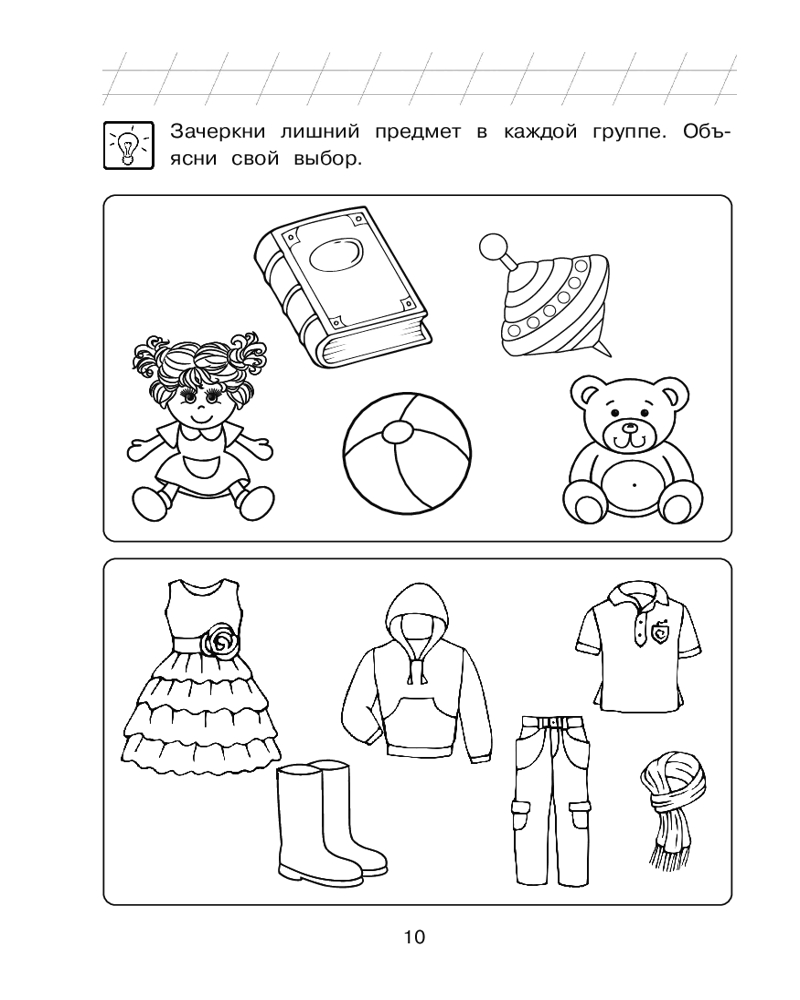 Зачеркни лишний предмет в каждой группе. Объясни свой выбор.

10