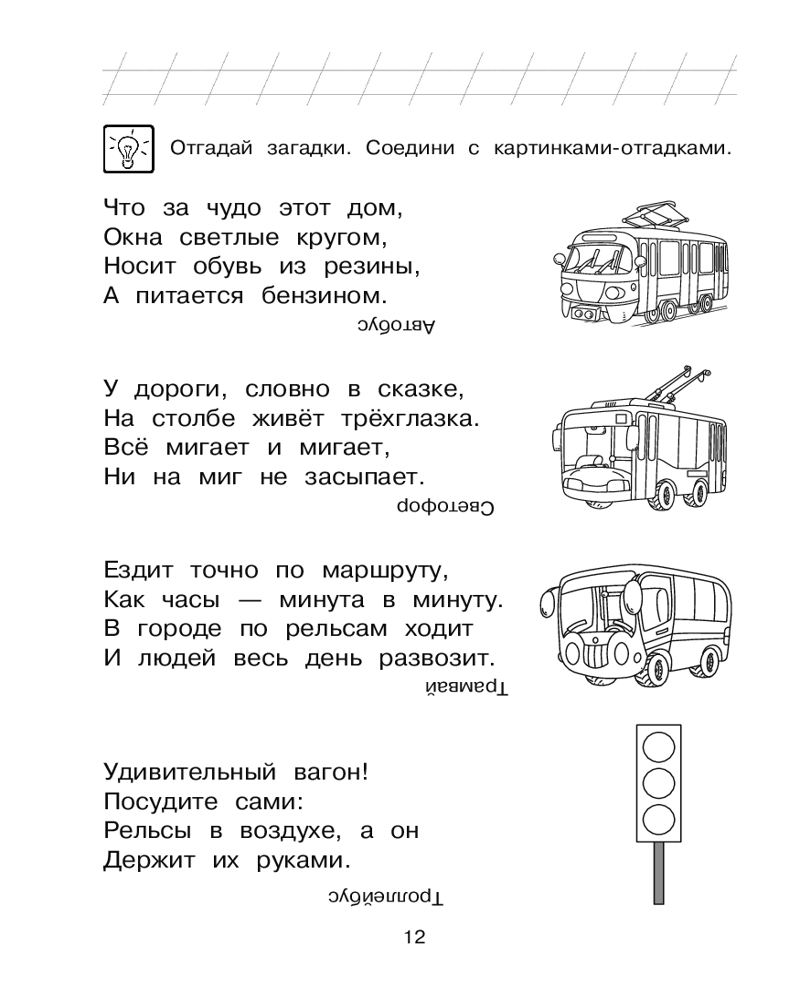 Отгадай загадки. Соедини с картинками-отгадками.

Что за чудо этот дом,
Окна светлые кругом,
Носит обувь из резины,
А питается бензином.

Автобус

У дороги, словно в сказке,
На столбе живёт трёхглазка.
Всё мигает и мигает,
Ни на миг не засыпает.

Светофор

Ездит точно по маршруту,
Как часы — минута в минуту.
В городе по рельсам ходит
И людей весь день развозит.

Трамвай

Удивительный вагон!
Посудите сами:
Рельсы в воздухе, а он
Держит их руками.

Троллейбус

12