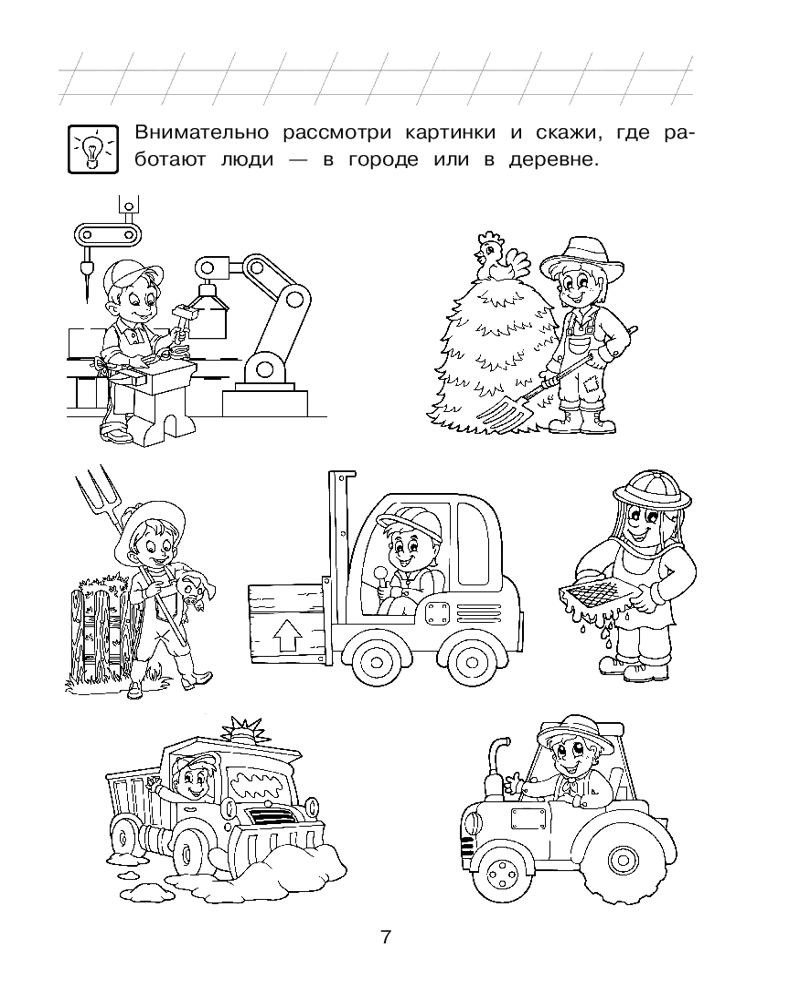 Внимательно рассмотри картинки и скажи, где работают люди — в городе или в деревне.

7