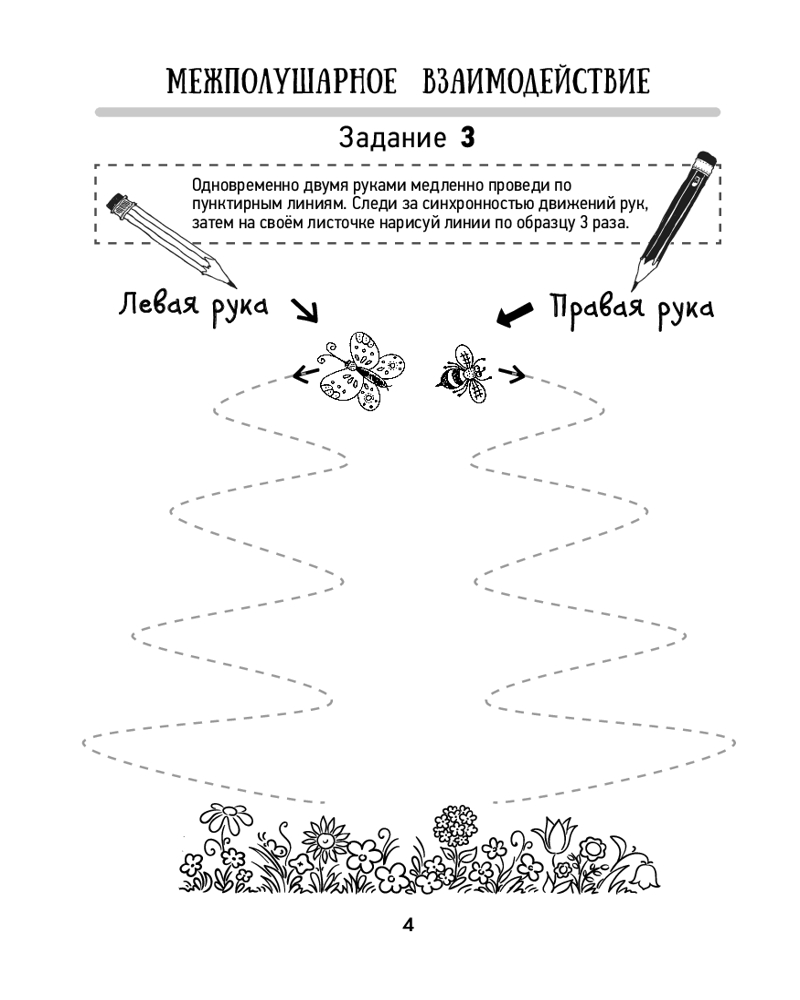 МЕЖПОЛУШАРНОЕ ВЗАИМОДЕЙСТВИЕ

Задание 3

Одновременно двумя руками медленно проведи по пунктирным линиям. Следи за синхронностью движений рук, затем на своём листочке нарисуй линии по образцу 3 раза.

Левая рука

Правая рука

4