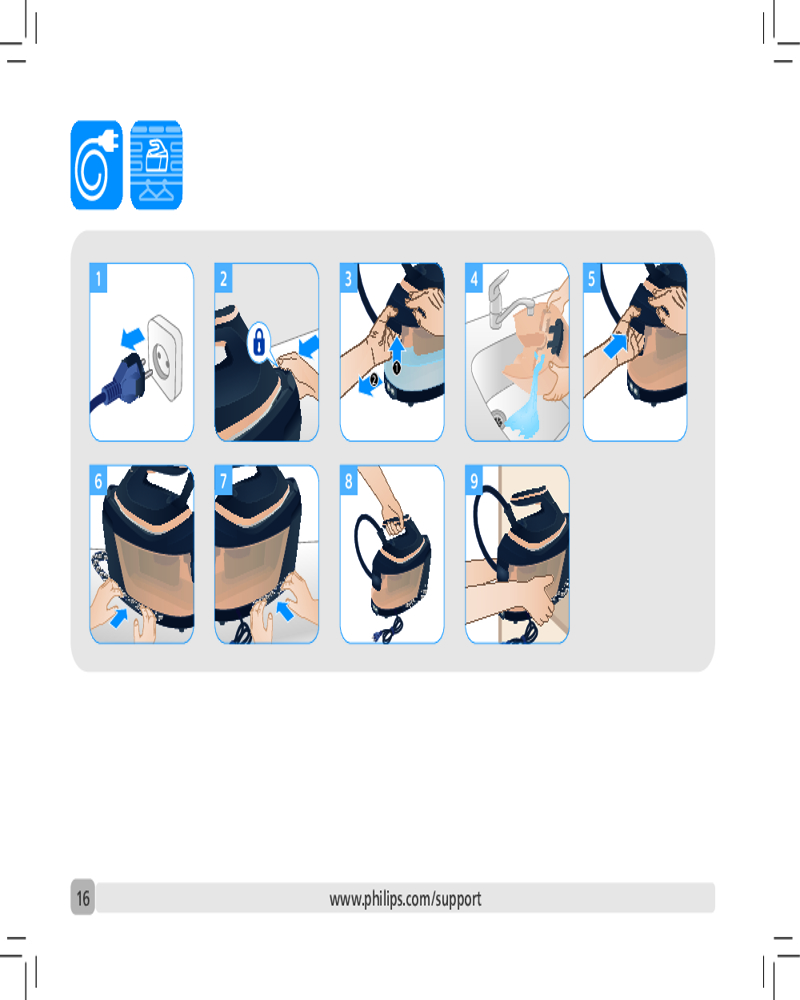 1

2

3

1

2

4

5

6

7

8

9

16

www.philips.com/support