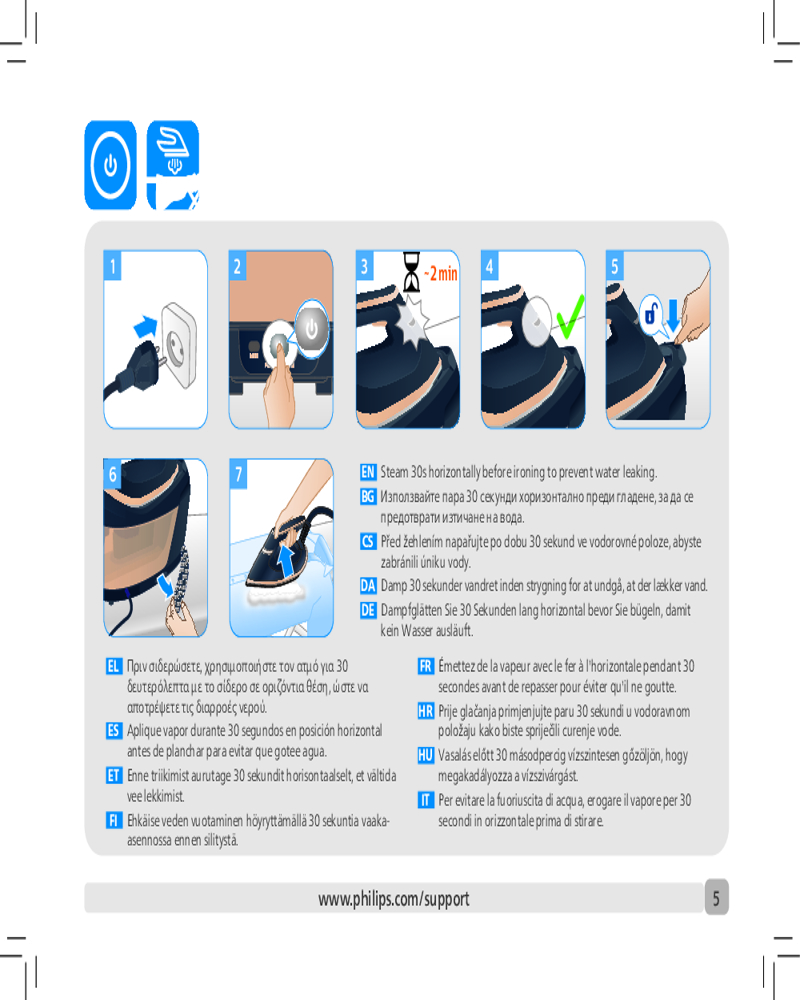 1

2

3

~2 min

4

5

6

7

EN Steam 30s horizontally before ironing to prevent water leaking.

BG Използвайте пара 30 секунди хоризонтално преди гладене, за да се предотврати изтичане на вода.

CS Před žehlením napařujte po dobu 30 sekund ve vodorovné poloze, abyste zabránili úniku vody.

DA Damp 30 sekunder vandret inden strygning for at undgå, at der lækker vand.

DE Dampfglätten Sie 30 Sekunden lang horizontal bevor Sie bügeln, damit kein Wasser ausläuft.

EL Πριν σιδερώσετε, χρησιμοποιήστε τον ατμό για 30 δευτερόλεπτα με το σίδερο σε οριζόντια θέση, ώστε να αποτρέψετε τις διαρροές νερού.

ES Aplique vapor durante 30 segundos en posición horizontal antes de planchar para evitar que gotee agua.

ET Enne triikimist aurutage 30 sekundit horisontaalselt, et vältida vee lekkimist.

FI Ehkäise veden vuotaminen höyryttämällä 30 sekuntia vaaka-asennossa ennen silitystä.

FR Émettez de la vapeur avec le fer à l'horizontale pendant 30 secondes avant de repasser pour éviter qu'il ne goutte.

HR Prije glačanja primjenjujte paru 30 sekundi u vodoravnom položaju kako biste spriječili curenje vode.

HU Vasalás előtt 30 másodpercig vízszintesen gőzöljön, hogy megakadályozza a vízszivárgást.

IT Per evitare la fuoriuscita di acqua, erogare il vapore per 30 secondi in orizzontale prima di stirare.

www.philips.com/support

5