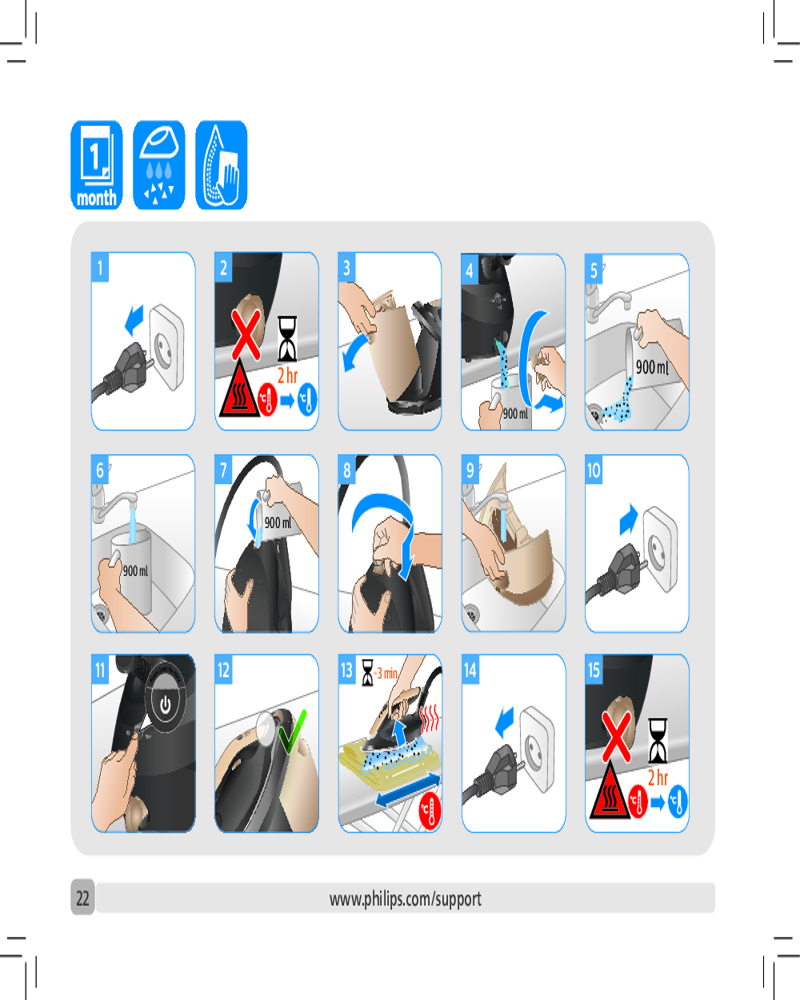 1
month

1

2

2 hr

3

4

900 ml

5

900 ml

6

900 ml

7

900 ml

8

9

10

11

12

13

~3 min

14

15

2 hr

22

www.philips.com/support