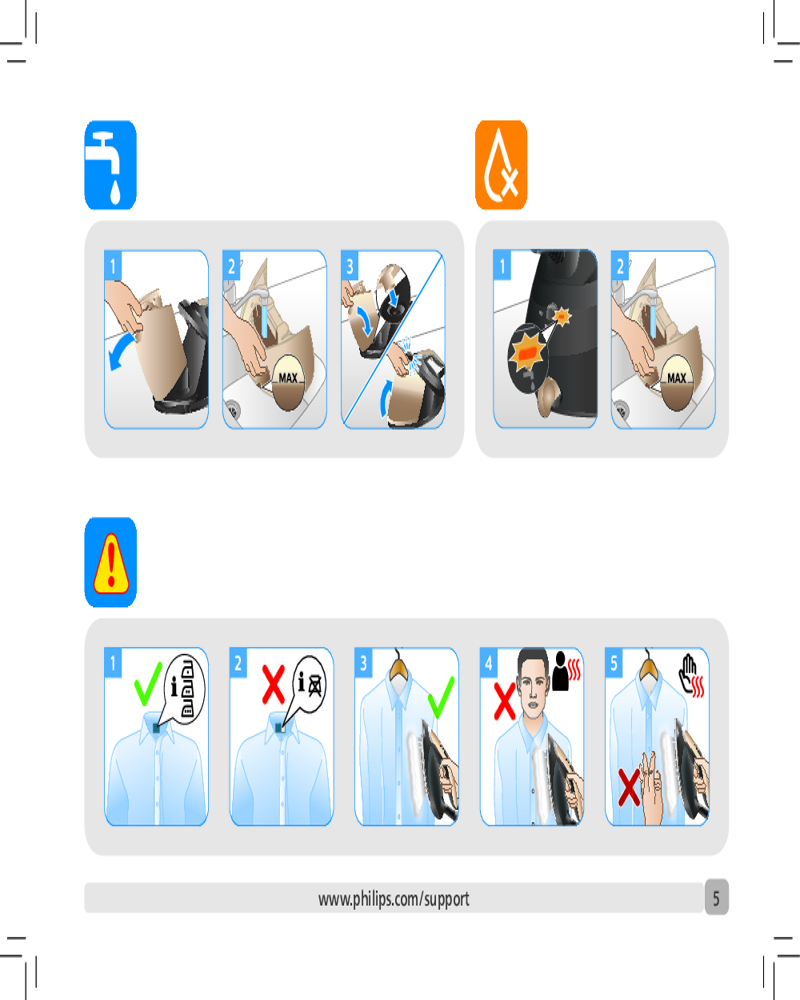 1

2

MAX

3

1

2

MAX

1

2

3

4

5

www.philips.com/support

5