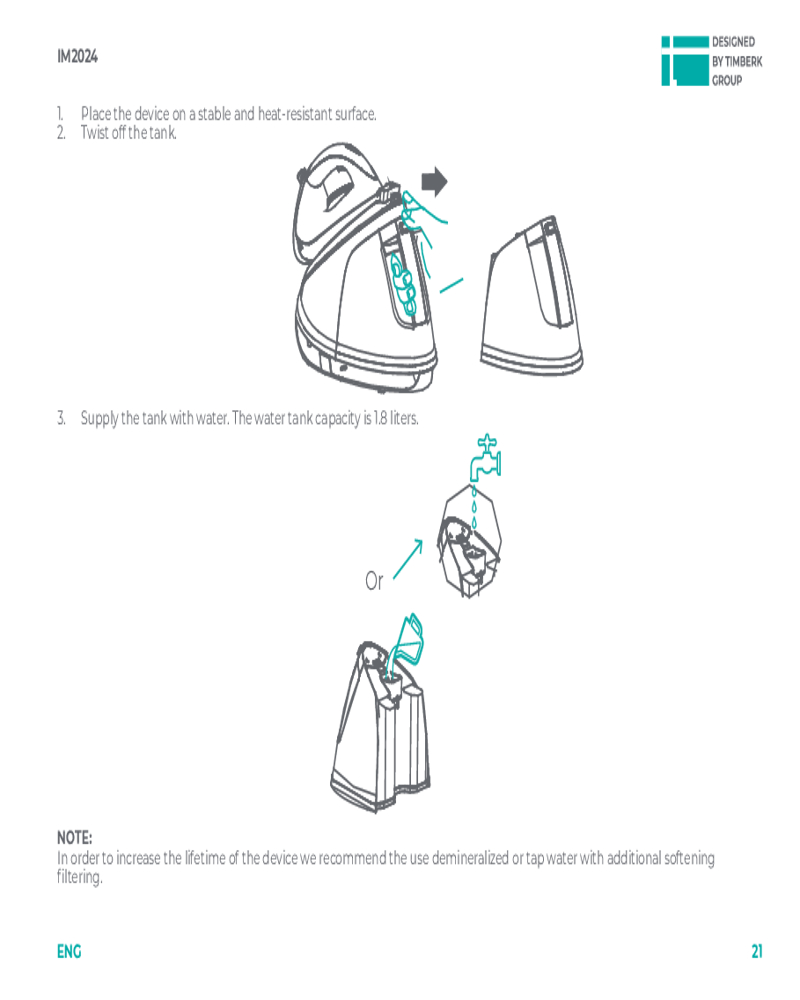 IM2024

DESIGNED BY TIMBERK GROUP

1. Place the device on a stable and heat-resistant surface.
2. Twist off the tank.

3. Supply the tank with water. The water tank capacity is 1.8 liters.

Or

NOTE:
In order to increase the lifetime of the device we recommend the use demineralized or tap water with additional softening filtering.

ENG

21