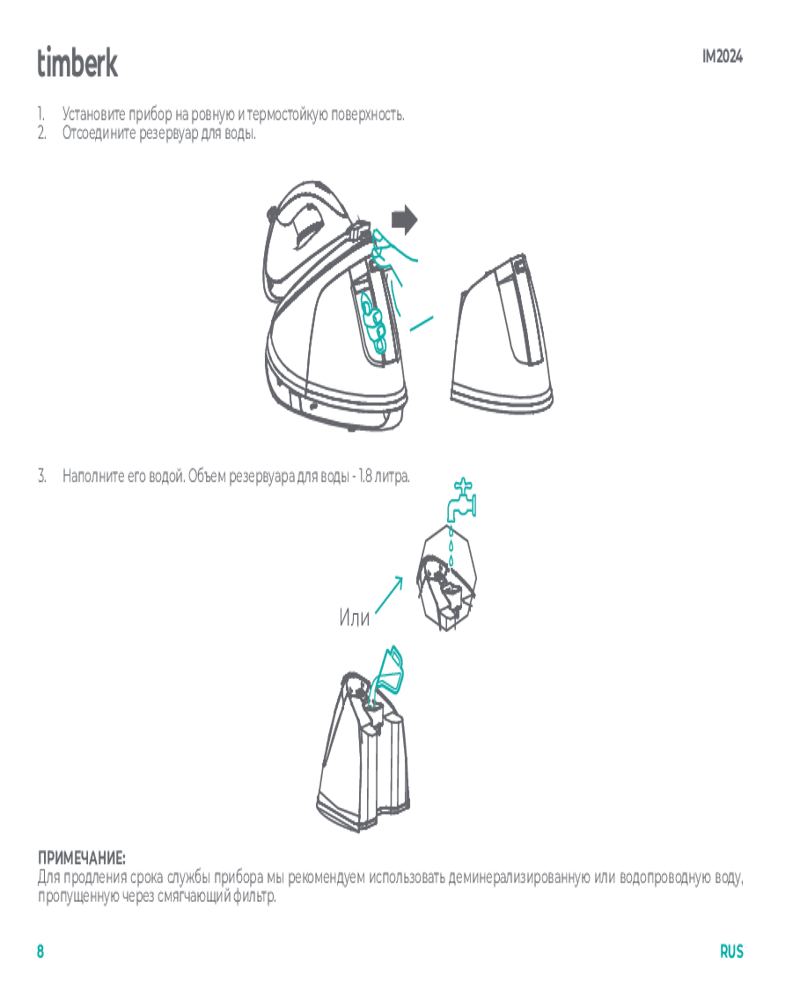 timberk

IM2024

1. Установите прибор на ровную и термостойкую поверхность.
2. Отсоедините резервуар для воды.

3. Наполните его водой. Объем резервуара для воды - 1.8 литра.

Или

ПРИМЕЧАНИЕ:
Для продления срока службы прибора мы рекомендуем использовать деминерализированную или водопроводную воду, пропущенную через смягчающий фильтр.

8

RUS