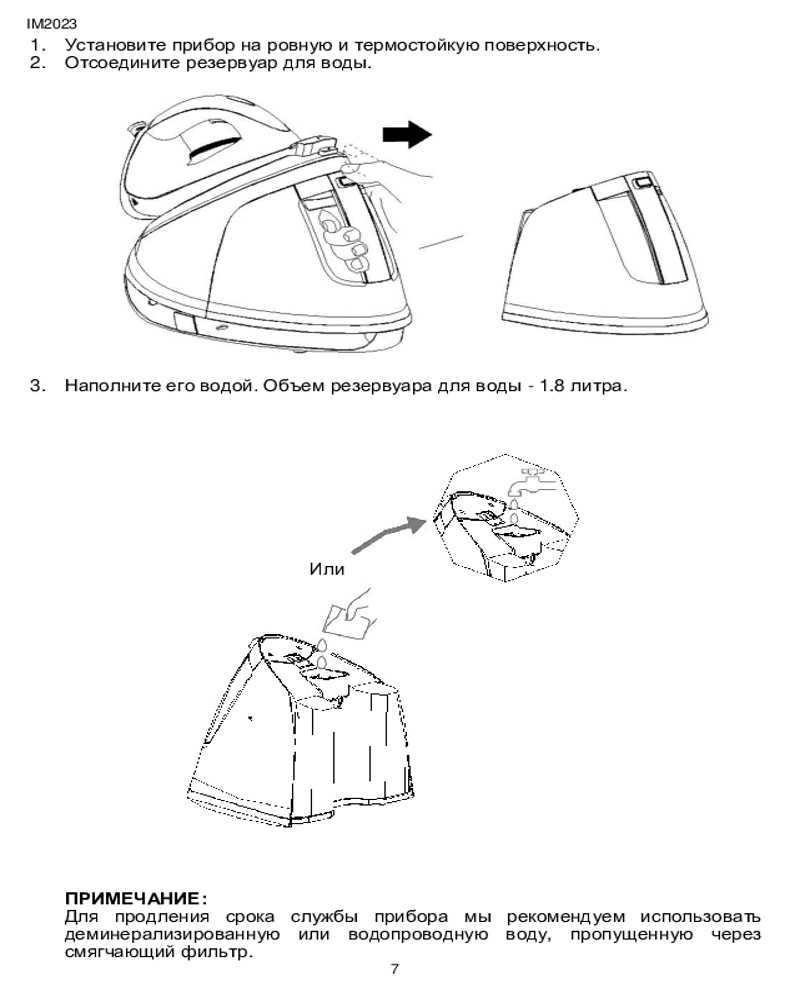 IM2023

1. Установите прибор на ровную и термостойкую поверхность.
2. Отсоедините резервуар для воды.

3. Наполните его водой. Объем резервуара для воды - 1.8 литра.

Или

ПРИМЕЧАНИЕ:
Для продления срока службы прибора мы рекомендуем использовать деминерализированную или водопроводную воду, пропущенную через смягчающий фильтр.

7