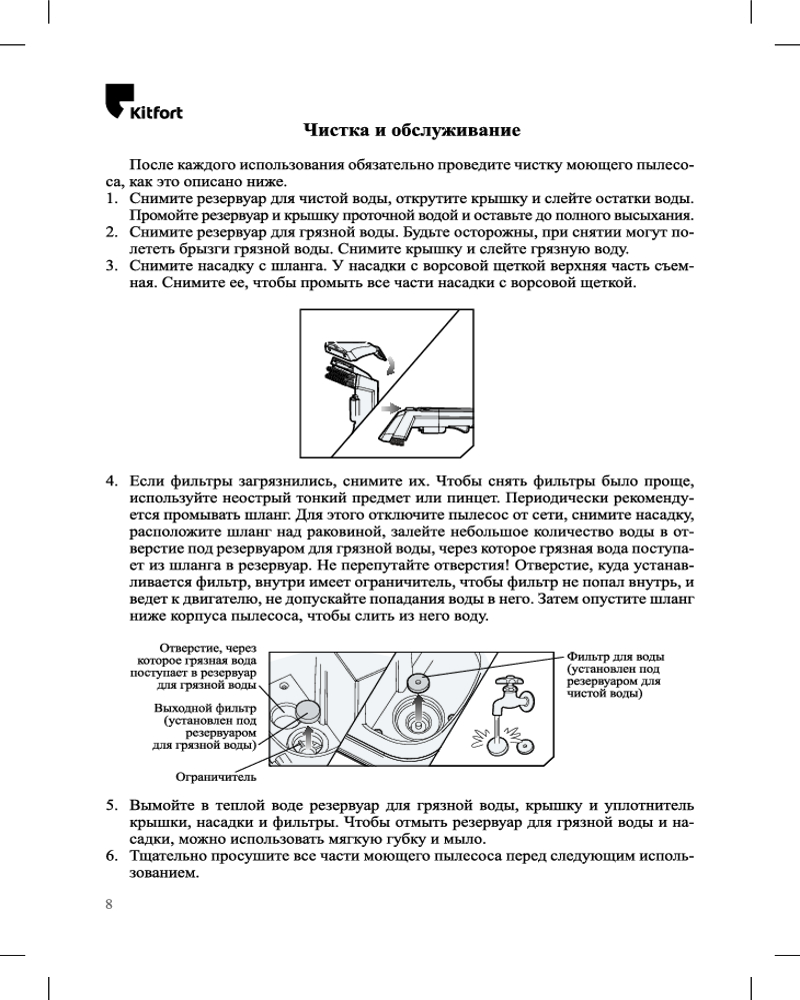 Kitfort

Чистка и обслуживание

После каждого использования обязательно проведите чистку моющего пылесоса, как это описано ниже.

1. Снимите резервуар для чистой воды, открутите крышку и слейте остатки воды. Промойте резервуар и крышку проточной водой и оставьте до полного высыхания.
2. Снимите резервуар для грязной воды. Будьте осторожны, при снятии могут полететь брызги грязной воды. Снимите крышку и слейте грязную воду.
3. Снимите насадку с шланга. У насадки с ворсовой щеткой верхняя часть съемная. Снимите ее, чтобы промыть все части насадки с ворсовой щеткой.

4. Если фильтры загрязнились, снимите их. Чтобы снять фильтры было проще, используйте неострый тонкий предмет или пинцет. Периодически рекомендуется промывать шланг. Для этого отключите пылесос от сети, снимите насадку, расположите шланг над раковиной, залейте небольшое количество воды в отверстие под резервуаром для грязной воды, через которое грязная вода поступает из шланга в резервуар. Не перепутайте отверстия! Отверстие, куда устанавливается фильтр, внутри имеет ограничитель, чтобы фильтр не попал внутрь, и ведет к двигателю, не допускайте попадания воды в него. Затем опустите шланг ниже корпуса пылесоса, чтобы слить из него воду.

Отверстие, через которое грязная вода поступает в резервуар для грязной воды

Выходной фильтр (установлен под резервуаром для грязной воды)

Ограничитель

Фильтр для воды (установлен под резервуаром для чистой воды)

5. Вымойте в теплой воде резервуар для грязной воды, крышку и уплотнитель крышки, насадки и фильтры. Чтобы отмыть резервуар для грязной воды и насадки, можно использовать мягкую губку и мыло.
6. Тщательно просушите все части моющего пылесоса перед следующим использованием.

8