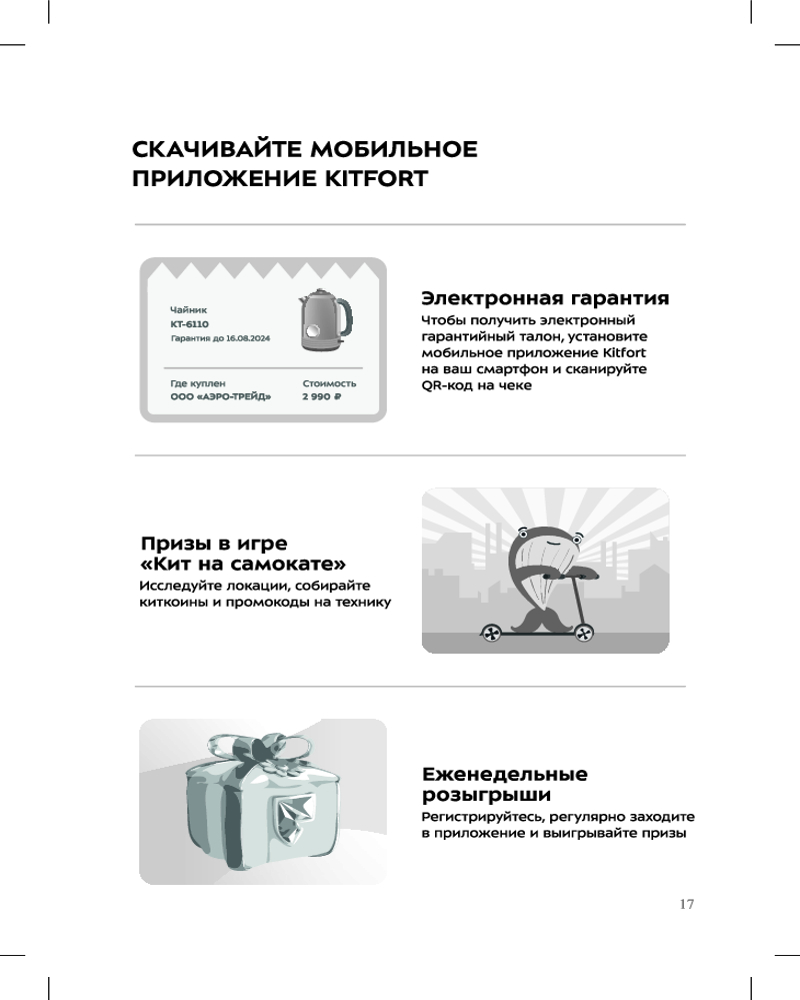 СКАЧИВАЙТЕ МОБИЛЬНОЕ ПРИЛОЖЕНИЕ KITFORT

Чайник
КТ-6110
Гарантия до 16.08.2024

Где куплен
ООО «АЭРО-ТРЕЙД»

Стоимость
2 990 ₽

Электронная гарантия
Чтобы получить электронный гарантийный талон, установите мобильное приложение Kitfort на ваш смартфон и сканируйте QR-код на чеке

Призы в игре «Кит на самокате»
Исследуйте локации, собирайте киткоины и промокоды на технику

Еженедельные розыгрыши
Регистрируйтесь, регулярно заходите в приложение и выигрывайте призы

17