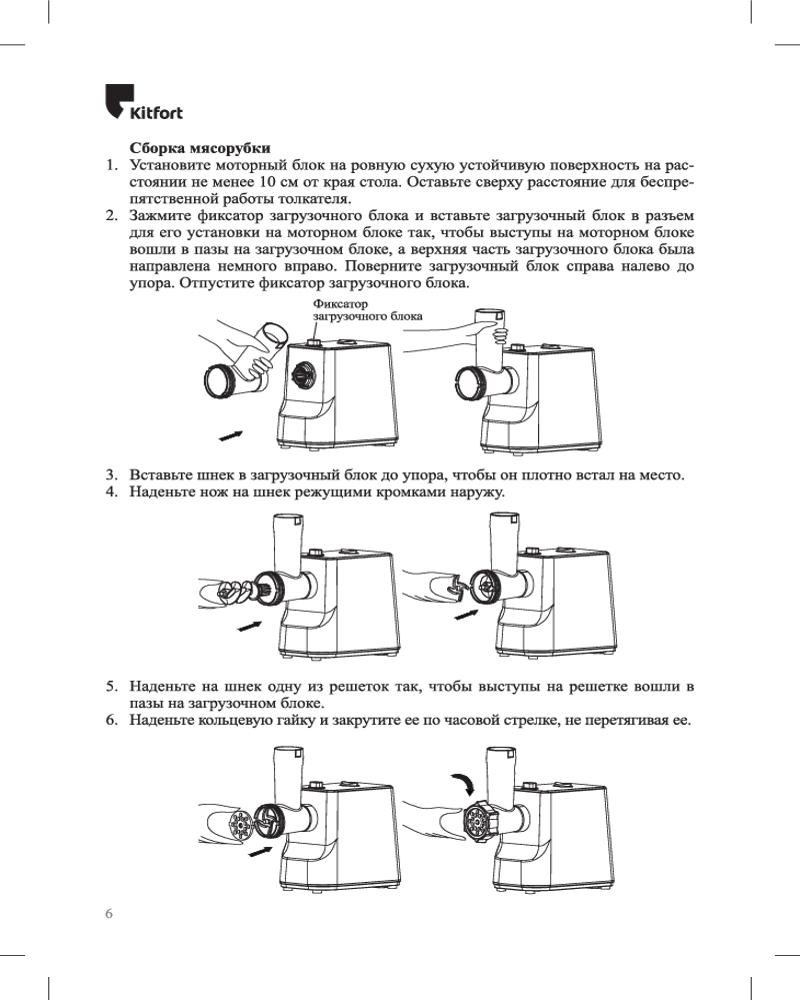 Kitfort

Сборка мясорубки

1. Установите моторный блок на ровную сухую устойчивую поверхность на расстоянии не менее 10 см от края стола. Оставьте сверху расстояние для беспрепятственной работы толкателя.

2. Зажмите фиксатор загрузочного блока и вставьте загрузочный блок в разъем для его установки на моторном блоке так, чтобы выступы на моторном блоке вошли в пазы на загрузочном блоке, а верхняя часть загрузочного блока была направлена немного вправо. Поверните загрузочный блок справа налево до упора. Отпустите фиксатор загрузочного блока.

Фиксатор загрузочного блока

3. Вставьте шнек в загрузочный блок до упора, чтобы он плотно встал на место.

4. Наденьте нож на шнек режущими кромками наружу.

5. Наденьте на шнек одну из решеток так, чтобы выступы на решетке вошли в пазы на загрузочном блоке.

6. Наденьте кольцевую гайку и закрутите ее по часовой стрелке, не перетягивая ее.

6