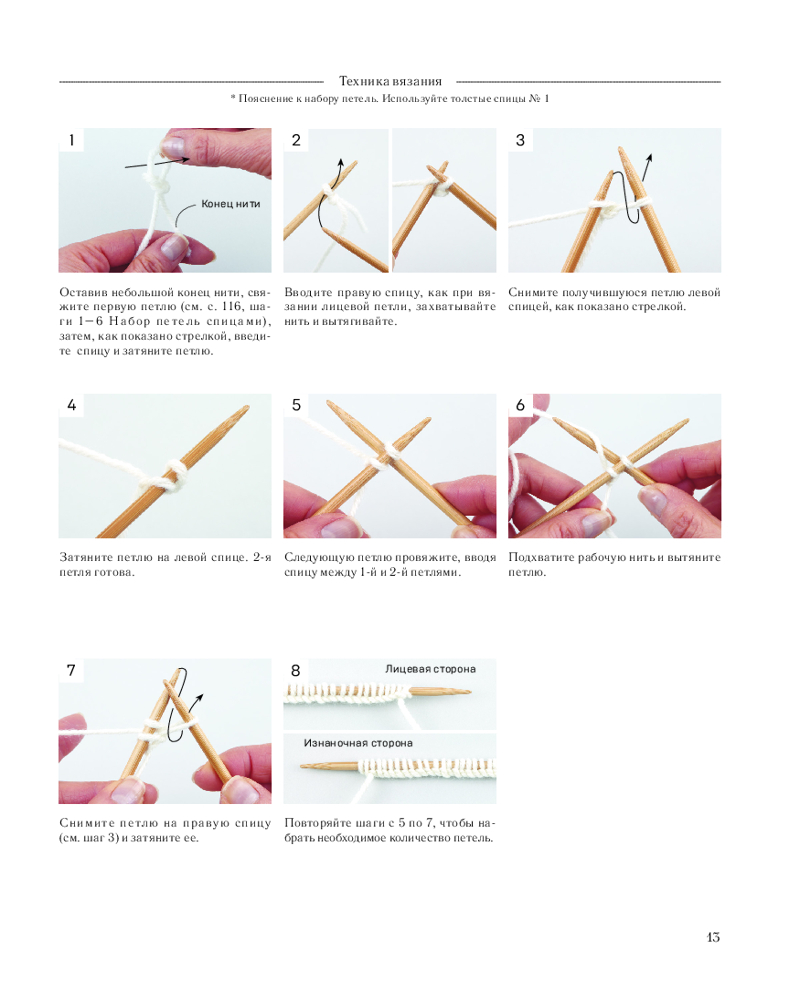 Техника вязания

* Пояснение к набору петель. Используйте толстые спицы № 1

1

Конец нити

Оставив небольшой конец нити, свяжите первую петлю (см. с. 116, шаги 1—6 Набор петель спицами), затем, как показано стрелкой, введите спицу и затяните петлю.

2

Вводите правую спицу, как при вязании лицевой петли, захватывайте нить и вытягивайте.

3

Снимите получившуюся петлю левой спицей, как показано стрелкой.

4

Затяните петлю на левой спице. 2-я петля готова.

5

Следующую петлю провяжите, вводя спицу между 1-й и 2-й петлями.

6

Подхватите рабочую нить и вытяните петлю.

7

Снимите петлю на правую спицу (см. шаг 3) и затяните ее.

8

Лицевая сторона

Изнаночная сторона

Повторяйте шаги с 5 по 7, чтобы набрать необходимое количество петель.

13