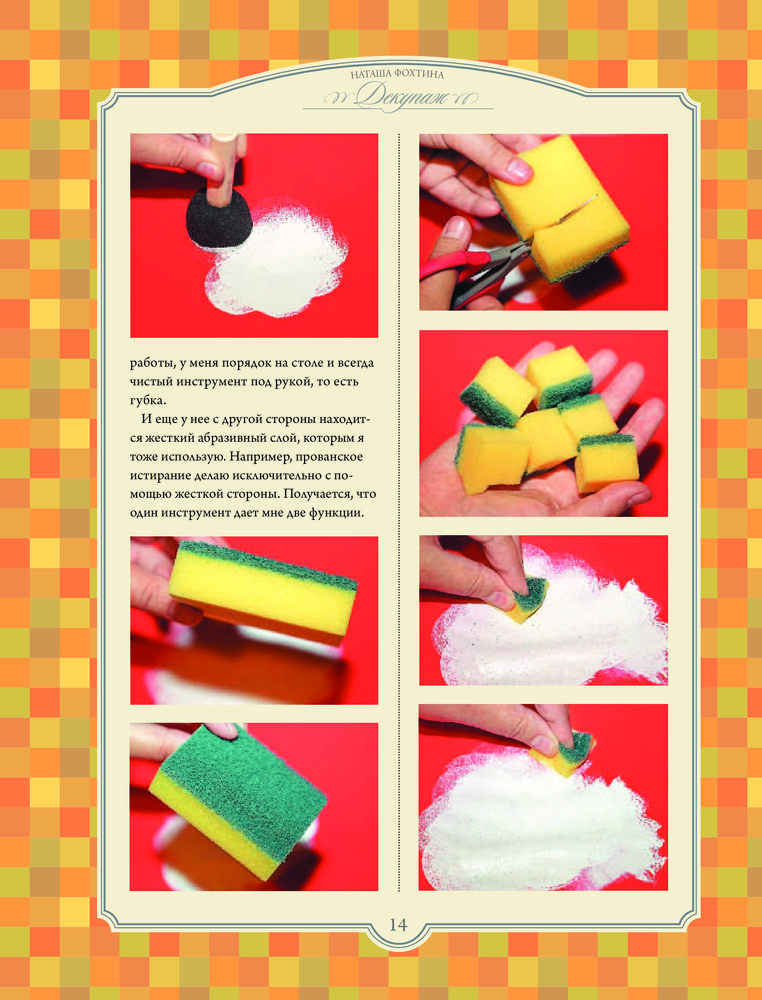 НАТАША ФОХТИНА
Декупаж

работы, у меня порядок на столе и всегда чистый инструмент под рукой, то есть губка.

И еще у нее с другой стороны находится жесткий абразивный слой, которым я тоже использую. Например, прованское истирание делаю исключительно с помощью жесткой стороны. Получается, что один инструмент дает мне две функции.

14