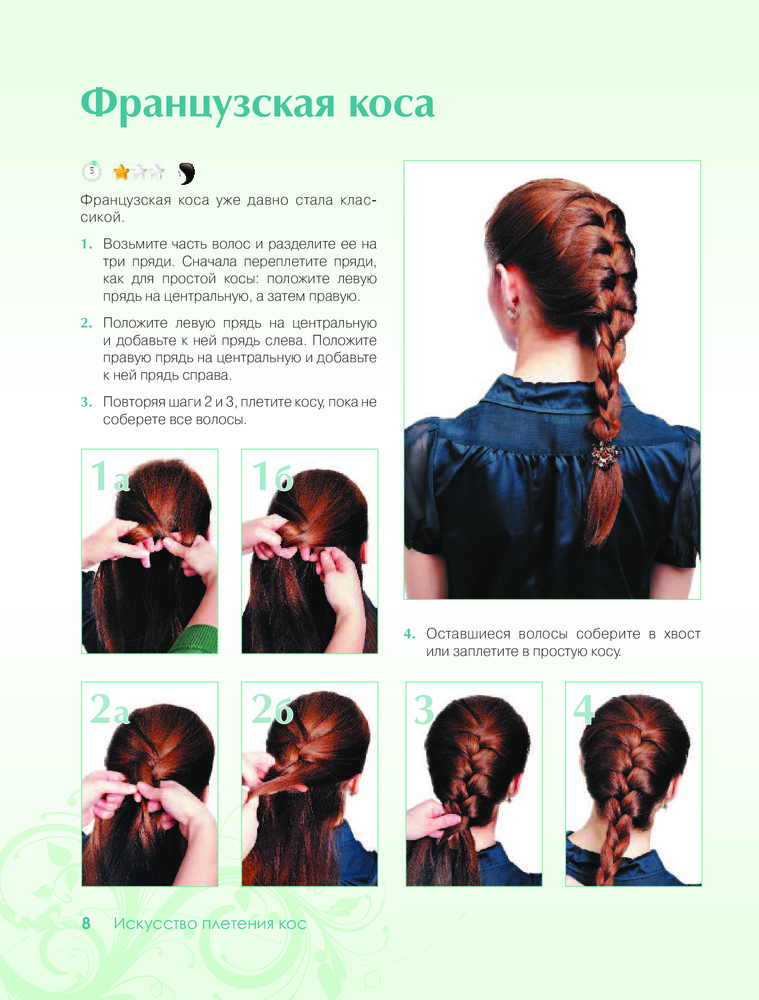 Французская коса

5

Французская коса уже давно стала классикой.

1. Возьмите часть волос и разделите ее на три пряди. Сначала переплетите пряди, как для простой косы: положите левую прядь на центральную, а затем правую.

2. Положите левую прядь на центральную и добавьте к ней прядь слева. Положите правую прядь на центральную и добавьте к ней прядь справа.

3. Повторяя шаги 2 и 3, плетите косу, пока не соберете все волосы.

1а

1б

4. Оставшиеся волосы соберите в хвост или заплетите в простую косу.

2а

2б

3

4

8 Искусство плетения кос