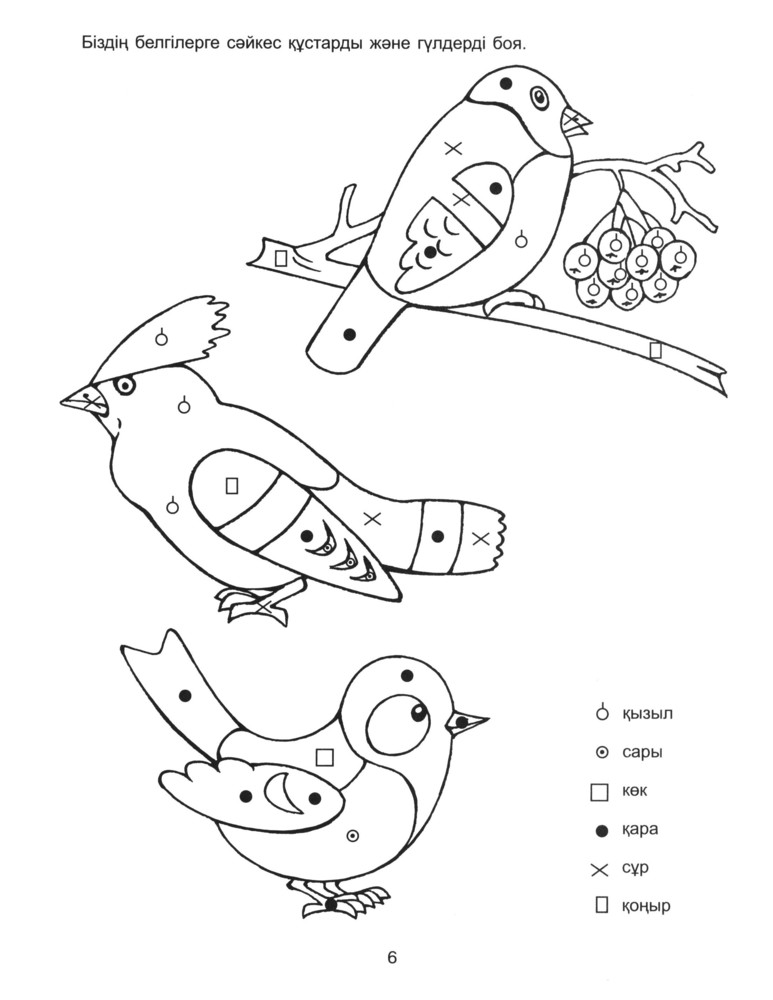 Біздің белгілерге сәйкес құстарды және гүлдерді боя.

қызыл

сары

көк

қара

сұр

қоңыр

6