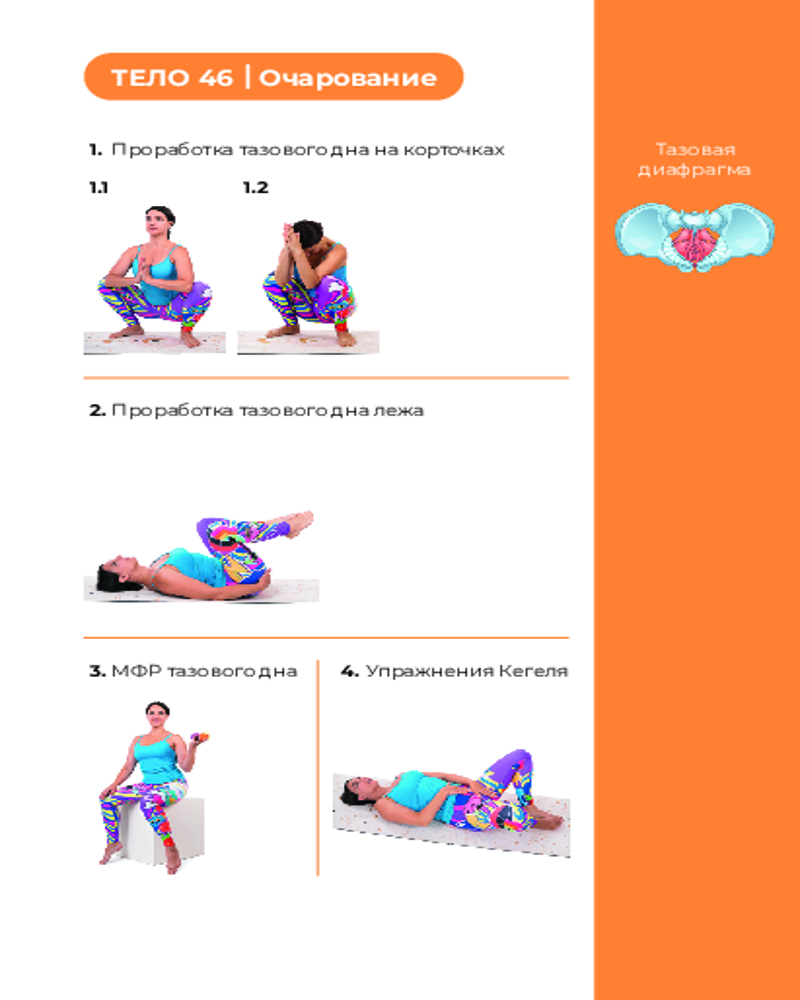 ТЕЛО 46 | Очарование

1. Проработка тазового дна на корточках

1.1

1.2

2. Проработка тазового дна лежа

3. МФР тазового дна

4. Упражнения Кегеля

Тазовая диафрагма