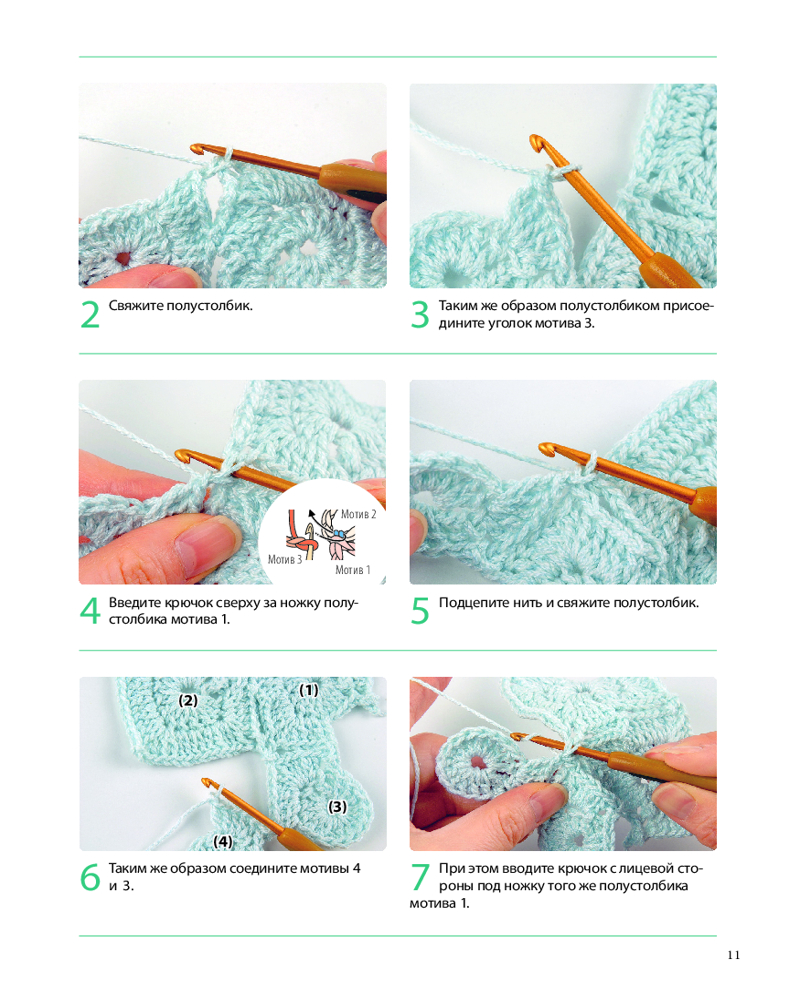 2 Свяжите полустолбик.

3 Таким же образом полустолбиком присоедините уголок мотива 3.

Мотив 2
Мотив 3
Мотив 1

4 Введите крючок сверху за ножку полустолбика мотива 1.

5 Подцепите нить и свяжите полустолбик.

(2)
(1)
(3)
(4)

6 Таким же образом соедините мотивы 4 и 3.

7 При этом вводите крючок с лицевой стороны под ножку того же полустолбика мотива 1.

11