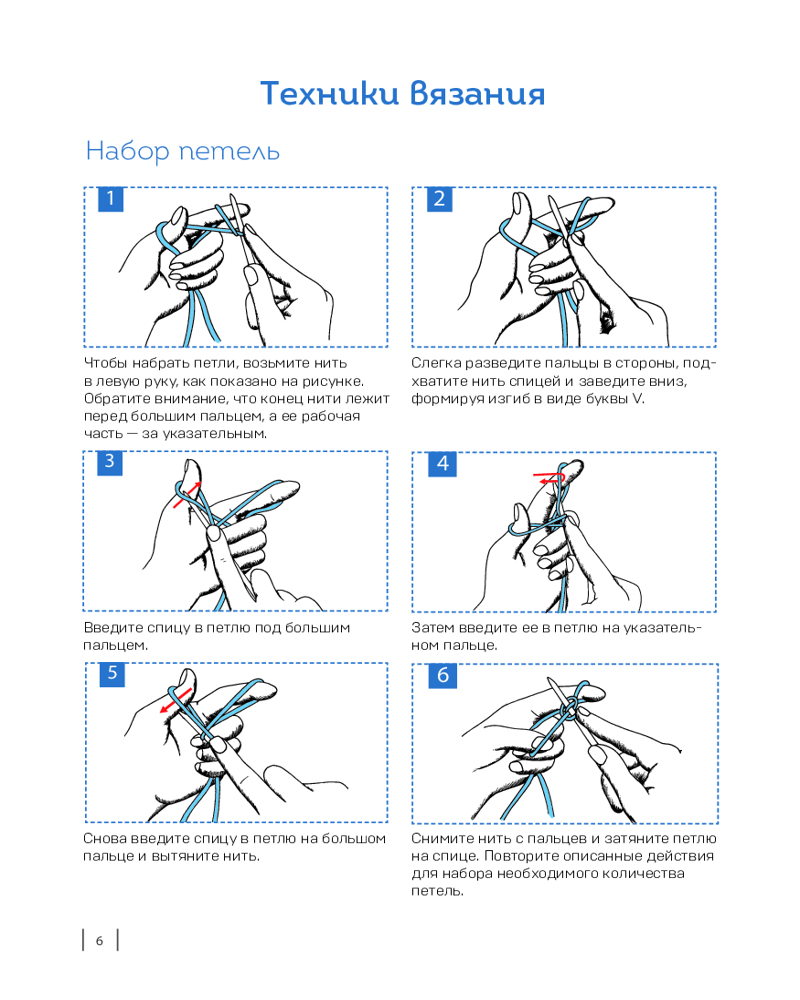 Техники вязания

Набор петель

1

Чтобы набрать петли, возьмите нить в левую руку, как показано на рисунке. Обратите внимание, что конец нити лежит перед большим пальцем, а ее рабочая часть — за указательным.

2

Слегка разведите пальцы в стороны, подхватите нить спицей и заведите вниз, формируя изгиб в виде буквы V.

3

Введите спицу в петлю под большим пальцем.

4

Затем введите ее в петлю на указательном пальце.

5

Снова введите спицу в петлю на большом пальце и вытяните нить.

6

Снимите нить с пальцев и затяните петлю на спице. Повторите описанные действия для набора необходимого количества петель.

6