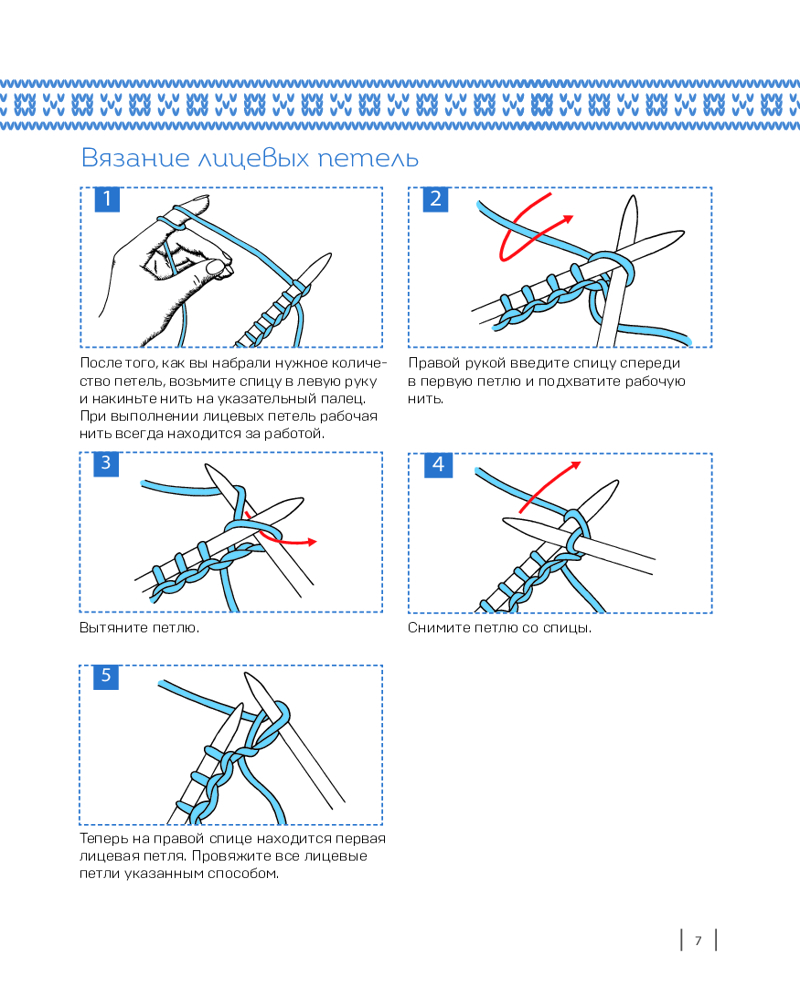 Вязание лицевых петель

1

После того, как вы набрали нужное количество петель, возьмите спицу в левую руку и накиньте нить на указательный палец. При выполнении лицевых петель рабочая нить всегда находится за работой.

2

Правой рукой введите спицу спереди в первую петлю и подхватите рабочую нить.

3

Вытяните петлю.

4

Снимите петлю со спицы.

5

Теперь на правой спице находится первая лицевая петля. Провяжите все лицевые петли указанным способом.

7