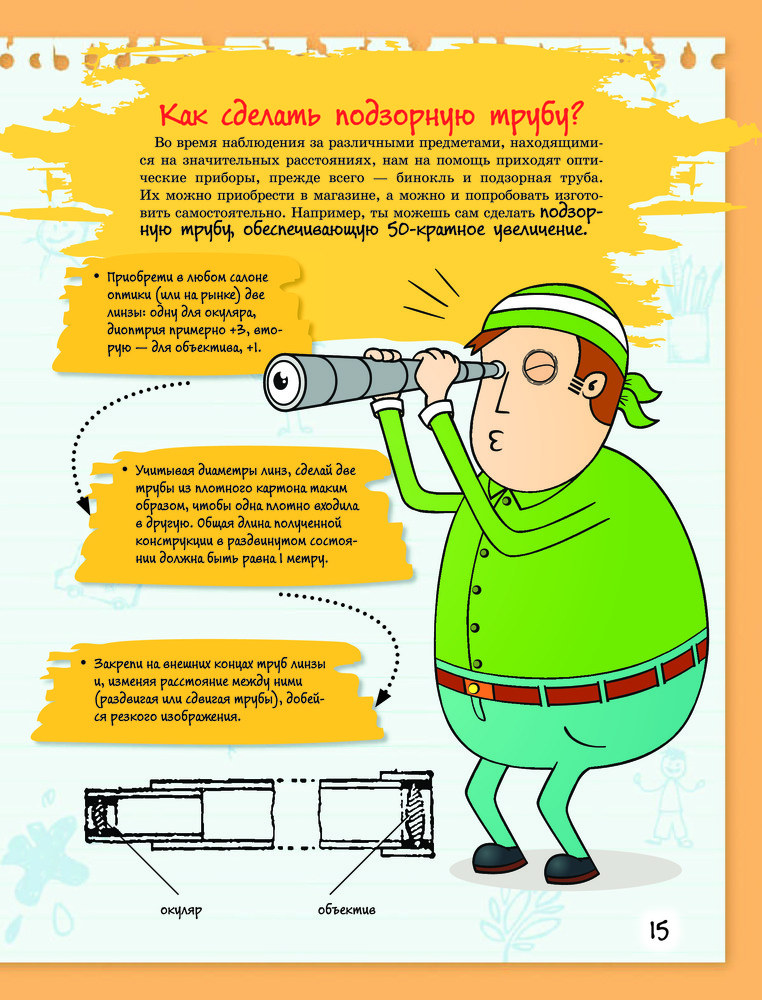 Как сделать подзорную трубу?

Во время наблюдения за различными предметами, находящимися на значительных расстояниях, нам на помощь приходят оптические приборы, прежде всего — бинокль и подзорная труба. Их можно приобрести в магазине, а можно и попробовать изготовить самостоятельно. Например, ты можешь сам сделать подзорную трубу, обеспечивающую 50-кратное увеличение.

• Приобрети в любом салоне оптики (или на рынке) две линзы: одну для окуляра, диоптрия примерно +3, вторую — для объектива, +1.

• Учитывая диаметры линз, сделай две трубы из плотного картона таким образом, чтобы одна плотно входила в другую. Общая длина полученной конструкции в раздвинутом состоянии должна быть равна 1 метру.

• Закрепи на внешних концах труб линзы и, изменяя расстояние между ними (раздвигая или сдвигая трубы), добейся резкого изображения.

окуляр

объектив

15