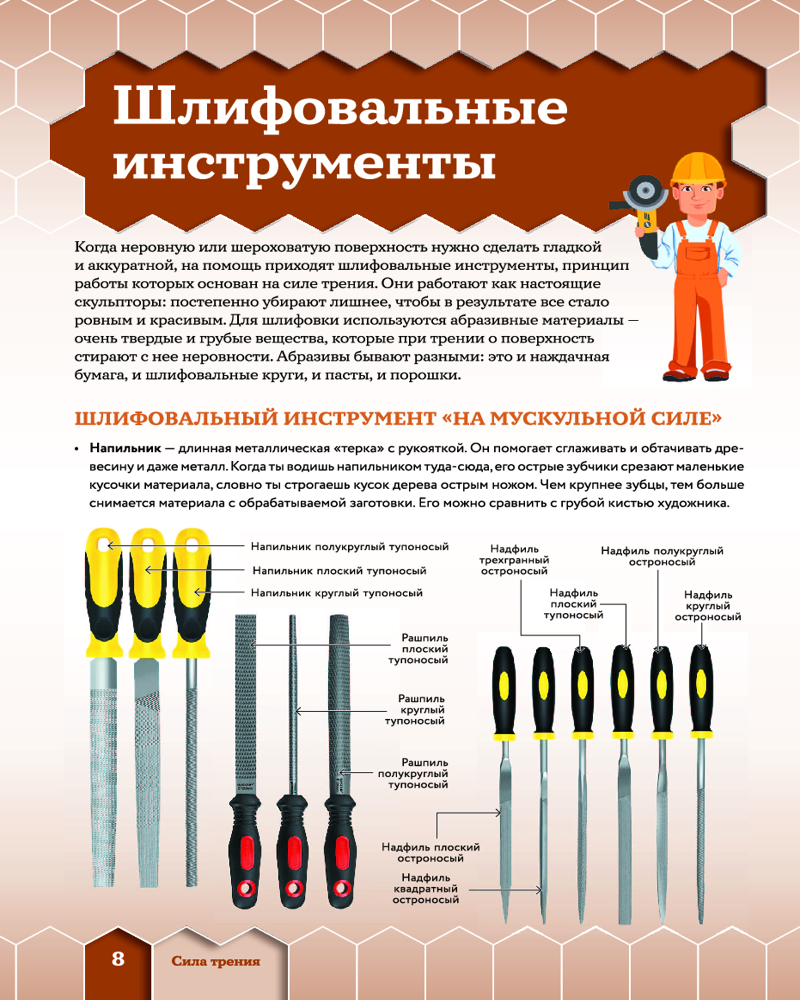 Шлифовальные инструменты

Когда неровную или шероховатую поверхность нужно сделать гладкой и аккуратной, на помощь приходят шлифовальные инструменты, принцип работы которых основан на силе трения. Они работают как настоящие скульпторы: постепенно убирают лишнее, чтобы в результате все стало ровным и красивым. Для шлифовки используются абразивные материалы — очень твердые и грубые вещества, которые при трении о поверхность стирают с нее неровности. Абразивы бывают разными: это и наждачная бумага, и шлифовальные круги, и пасты, и порошки.

ШЛИФОВАЛЬНЫЙ ИНСТРУМЕНТ «НА МУСКУЛЬНОЙ СИЛЕ»

• Напильник — длинная металлическая «терка» с рукояткой. Он помогает сглаживать и обтачивать древесину и даже металл. Когда ты водишь напильником туда-сюда, его острые зубчики срезают маленькие кусочки материала, словно ты строгаешь кусок дерева острым ножом. Чем крупнее зубцы, тем больше снимается материала с обрабатываемой заготовки. Его можно сравнить с грубой кистью художника.

Напильник полукруглый тупоносый
Напильник плоский тупоносый
Напильник круглый тупоносый

Рашпиль плоский тупоносый
Рашпиль круглый тупоносый
Рашпиль полукруглый тупоносый

Надфиль трехгранный остроносый
Надфиль плоский тупоносый
Надфиль полукруглый остроносый
Надфиль круглый остроносый
Надфиль плоский остроносый
Надфиль квадратный остроносый

8 Сила трения