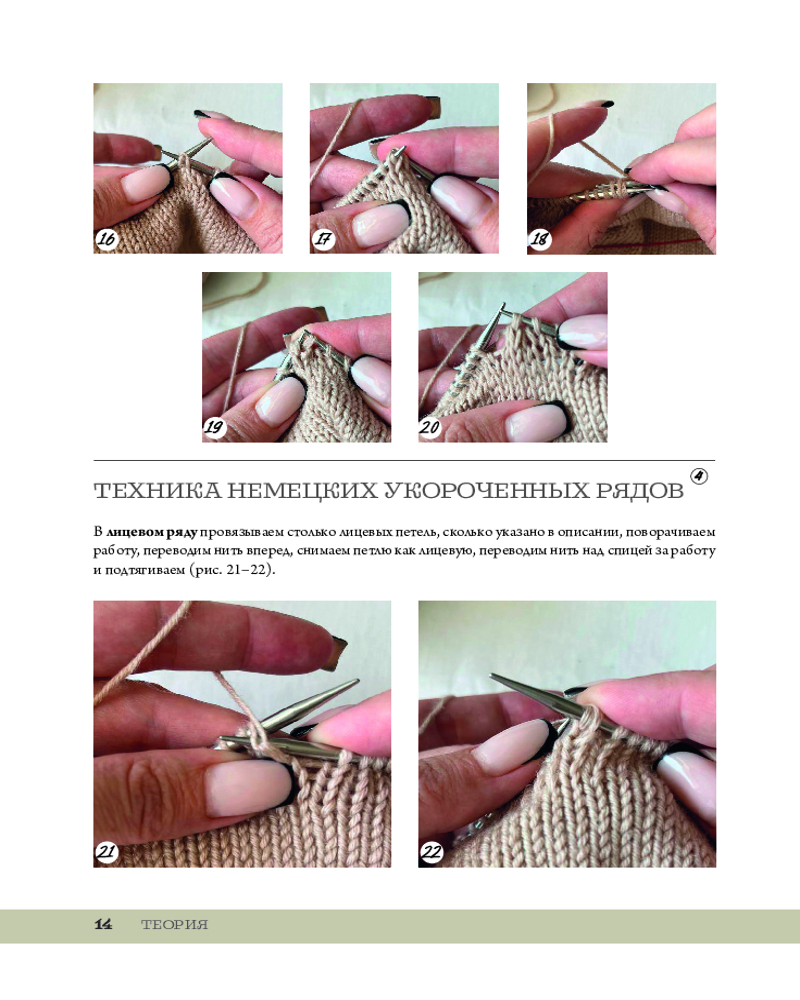 16

17

18

19

20

ТЕХНИКА НЕМЕЦКИХ УКОРОЧЕННЫХ РЯДОВ 4

В **лицевом ряду** провязываем столько лицевых петель, сколько указано в описании, поворачиваем работу, переводим нить вперед, снимаем петлю как лицевую, переводим нить над спицей за работу и подтягиваем (рис. 21–22).

21

22

14 ТЕОРИЯ