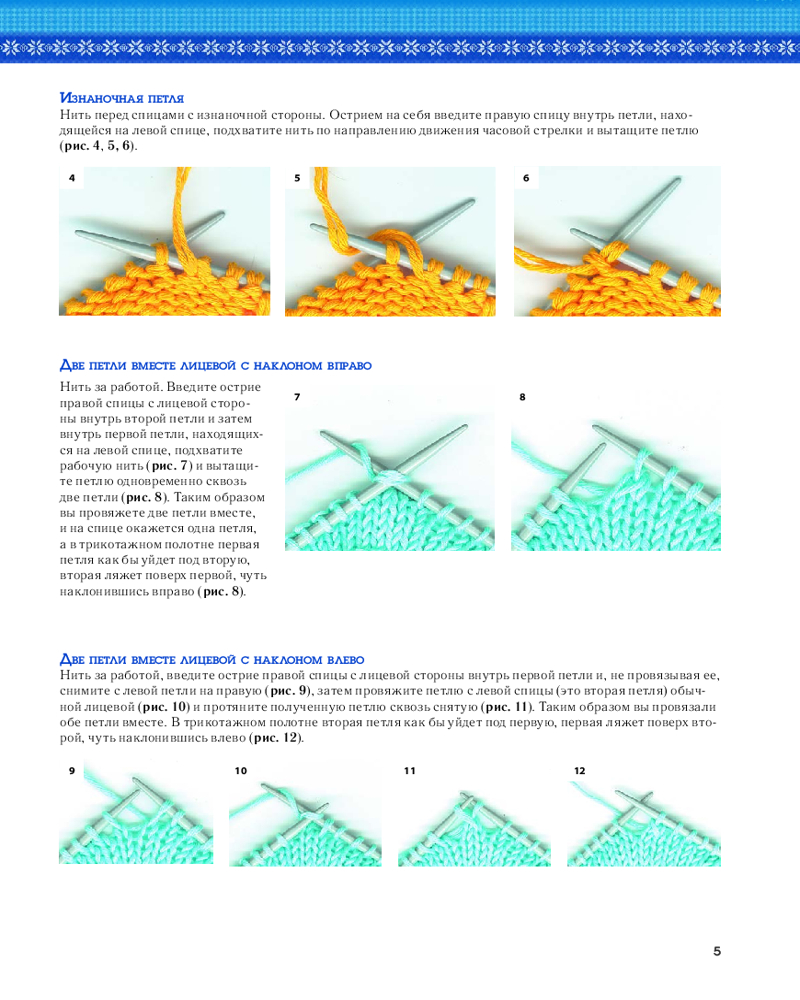 Изнаночная петля
Нить перед спицами с изнаночной стороны. Острием на себя введите правую спицу внутрь петли, находящейся на левой спице, подхватите нить по направлению движения часовой стрелки и вытащите петлю (рис. 4, 5, 6).

4

5

6

Две петли вместе лицевой с наклоном вправо
Нить за работой. Введите острие правой спицы с лицевой стороны внутрь второй петли и затем внутрь первой петли, находящихся на левой спице, подхватите рабочую нить (рис. 7) и вытащите петлю одновременно сквозь две петли (рис. 8). Таким образом вы провяжете две петли вместе, и на спице окажется одна петля, а в трикотажном полотне первая петля как бы уйдет под вторую, вторая ляжет поверх первой, чуть наклонившись вправо (рис. 8).

7

8

Две петли вместе лицевой с наклоном влево
Нить за работой, введите острие правой спицы с лицевой стороны внутрь первой петли и, не провязывая ее, снимите с левой петли на правую (рис. 9), затем провяжите петлю с левой спицы (это вторая петля) обычной лицевой (рис. 10) и протяните полученную петлю сквозь снятую (рис. 11). Таким образом вы провязали обе петли вместе. В трикотажном полотне вторая петля как бы уйдет под первую, первая ляжет поверх второй, чуть наклонившись влево (рис. 12).

9

10

11

12

5