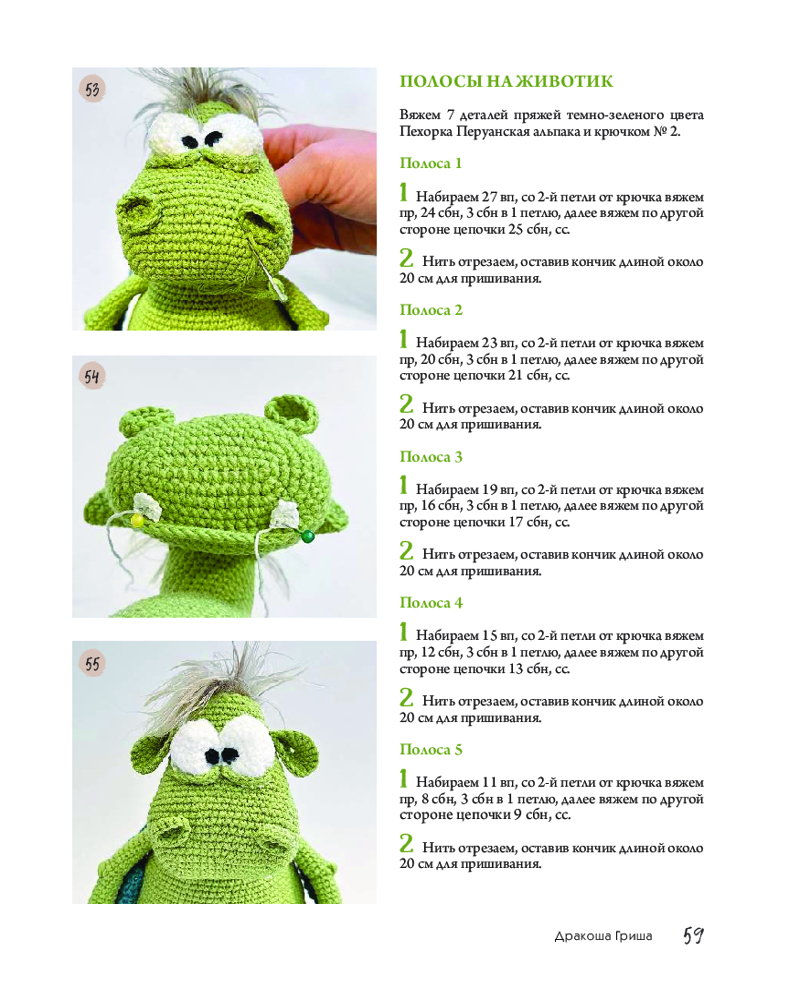 53

54

55

ПОЛОСЫ НА ЖИВОТИК

Вяжем 7 деталей пряжей темно-зеленого цвета Пехорка Перуанская альпака и крючком № 2.

Полоса 1

1 Набираем 27 вп, со 2-й петли от крючка вяжем пр, 24 сбн, 3 сбн в 1 петлю, далее вяжем по другой стороне цепочки 25 сбн, сс.

2 Нить отрезаем, оставив кончик длиной около 20 см для пришивания.

Полоса 2

1 Набираем 23 вп, со 2-й петли от крючка вяжем пр, 20 сбн, 3 сбн в 1 петлю, далее вяжем по другой стороне цепочки 21 сбн, сс.

2 Нить отрезаем, оставив кончик длиной около 20 см для пришивания.

Полоса 3

1 Набираем 19 вп, со 2-й петли от крючка вяжем пр, 16 сбн, 3 сбн в 1 петлю, далее вяжем по другой стороне цепочки 17 сбн, сс.

2 Нить отрезаем, оставив кончик длиной около 20 см для пришивания.

Полоса 4

1 Набираем 15 вп, со 2-й петли от крючка вяжем пр, 12 сбн, 3 сбн в 1 петлю, далее вяжем по другой стороне цепочки 13 сбн, сс.

2 Нить отрезаем, оставив кончик длиной около 20 см для пришивания.

Полоса 5

1 Набираем 11 вп, со 2-й петли от крючка вяжем пр, 8 сбн, 3 сбн в 1 петлю, далее вяжем по другой стороне цепочки 9 сбн, сс.

2 Нить отрезаем, оставив кончик длиной около 20 см для пришивания.

Дракоша Гриша 59