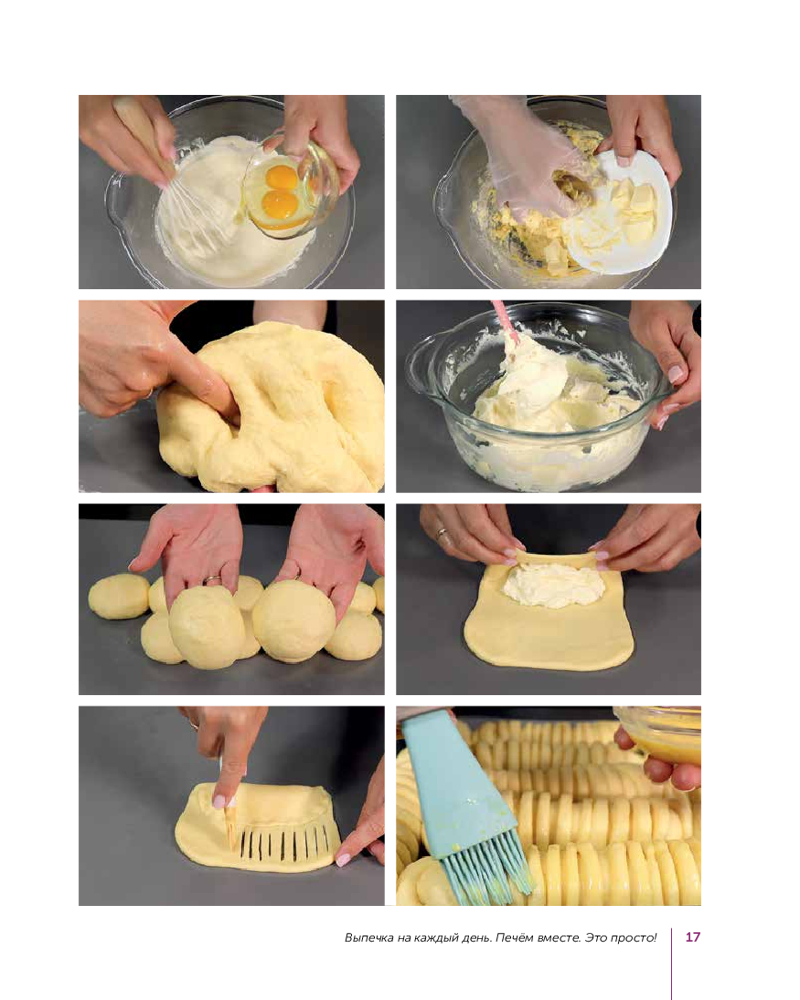 Выпечка на каждый день. Печём вместе. Это просто!

17