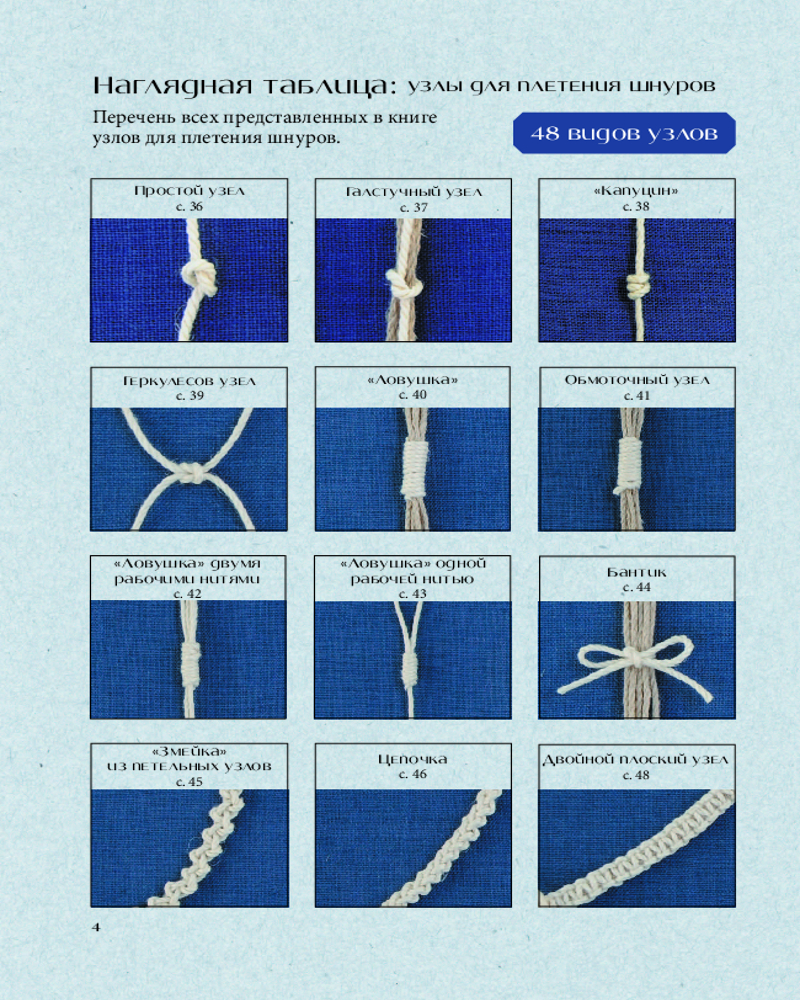 Наглядная таблица: узлы для плетения шнуров

Перечень всех представленных в книге узлов для плетения шнуров.

48 видов узлов

Простой узел
с. 36

Галстучный узел
с. 37

«Капуцин»
с. 38

Геркулесов узел
с. 39

«Ловушка»
с. 40

Обмоточный узел
с. 41

«Ловушка» двумя рабочими нитями
с. 42

«Ловушка» одной рабочей нитью
с. 43

Бантик
с. 44

«Змейка» из петельных узлов
с. 45

Цепочка
с. 46

Двойной плоский узел
с. 48

4