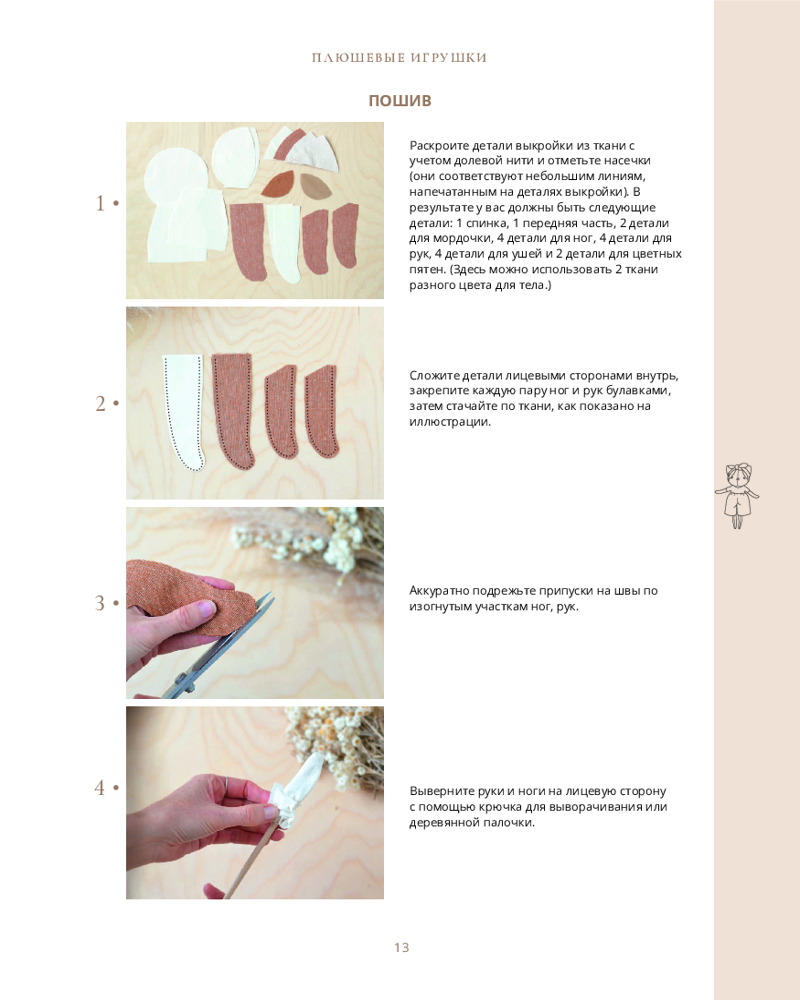 ПЛЮШЕВЫЕ ИГРУШКИ

ПОШИВ

1 •

Раскроите детали выкройки из ткани с учетом долевой нити и отметьте насечки (они соответствуют небольшим линиям, напечатанным на деталях выкройки). В результате у вас должны быть следующие детали: 1 спинка, 1 передняя часть, 2 детали для мордочки, 4 детали для ног, 4 детали для рук, 4 детали для ушей и 2 детали для цветных пятен. (Здесь можно использовать 2 ткани разного цвета для тела.)

2 •

Сложите детали лицевыми сторонами внутрь, закрепите каждую пару ног и рук булавками, затем стачайте по ткани, как показано на иллюстрации.

3 •

Аккуратно подрежьте припуски на швы по изогнутым участкам ног, рук.

4 •

Выверните руки и ноги на лицевую сторону с помощью крючка для выворачивания или деревянной палочки.

13