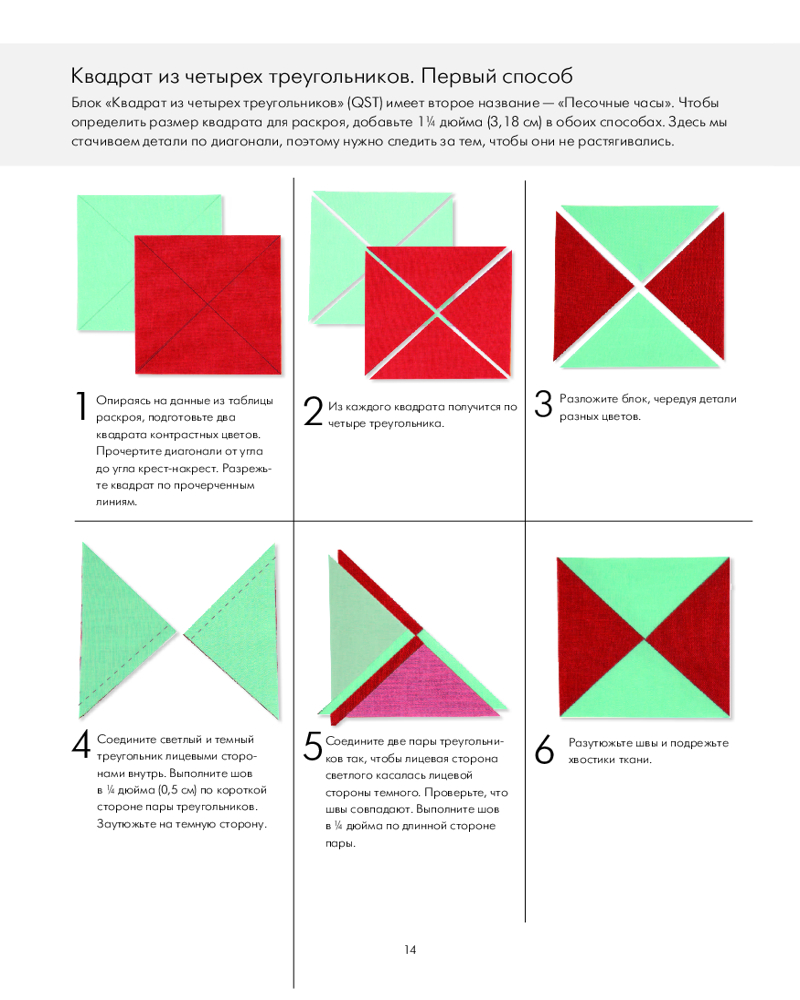 Квадрат из четырех треугольников. Первый способ

Блок «Квадрат из четырех треугольников» (QST) имеет второе название — «Песочные часы». Чтобы определить размер квадрата для раскроя, добавьте 1¼ дюйма (3,18 см) в обоих способах. Здесь мы стачиваем детали по диагонали, поэтому нужно следить за тем, чтобы они не растягивались.

1 Опираясь на данные из таблицы раскроя, подготовьте два квадрата контрастных цветов. Прочертите диагонали от угла до угла крест-накрест. Разрежьте квадрат по прочерченным линиям.

2 Из каждого квадрата получится по четыре треугольника.

3 Разложите блок, чередуя детали разных цветов.

4 Соедините светлый и темный треугольник лицевыми сторонами внутрь. Выполните шов в ¼ дюйма (0,5 см) по короткой стороне пары треугольников. Заутюжьте на темную сторону.

5 Соедините две пары треугольников так, чтобы лицевая сторона светлого касалась лицевой стороны темного. Проверьте, что швы совпадают. Выполните шов в ¼ дюйма по длинной стороне пары.

6 Разутюжьте швы и подрежьте хвостики ткани.

14