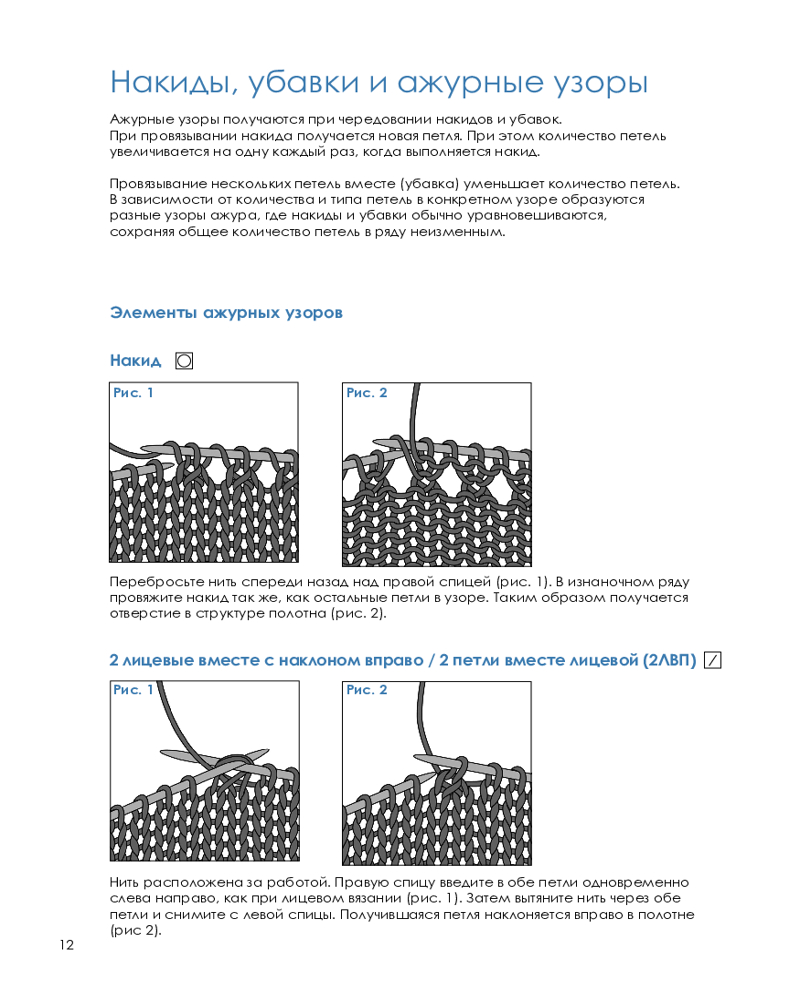 Накиды, убавки и ажурные узоры

Ажурные узоры получаются при чередовании накидов и убавок. При провязывании накида получается новая петля. При этом количество петель увеличивается на одну каждый раз, когда выполняется накид.

Провязывание нескольких петель вместе (убавка) уменьшает количество петель. В зависимости от количества и типа петель в конкретном узоре образуются разные узоры ажура, где накиды и убавки обычно уравновешиваются, сохраняя общее количество петель в ряду неизменным.

Элементы ажурных узоров

Накид

Рис. 1

Рис. 2

Перебросьте нить спереди назад над правой спицей (рис. 1). В изнаночном ряду провяжите накид так же, как остальные петли в узоре. Таким образом получается отверстие в структуре полотна (рис. 2).

2 лицевые вместе с наклоном вправо / 2 петли вместе лицевой (2ЛВП)

Рис. 1

Рис. 2

Нить расположена за работой. Правую спицу введите в обе петли одновременно слева направо, как при лицевом вязании (рис. 1). Затем вытяните нить через обе петли и снимите с левой спицы. Получившаяся петля наклоняется вправо в полотне (рис 2).

12