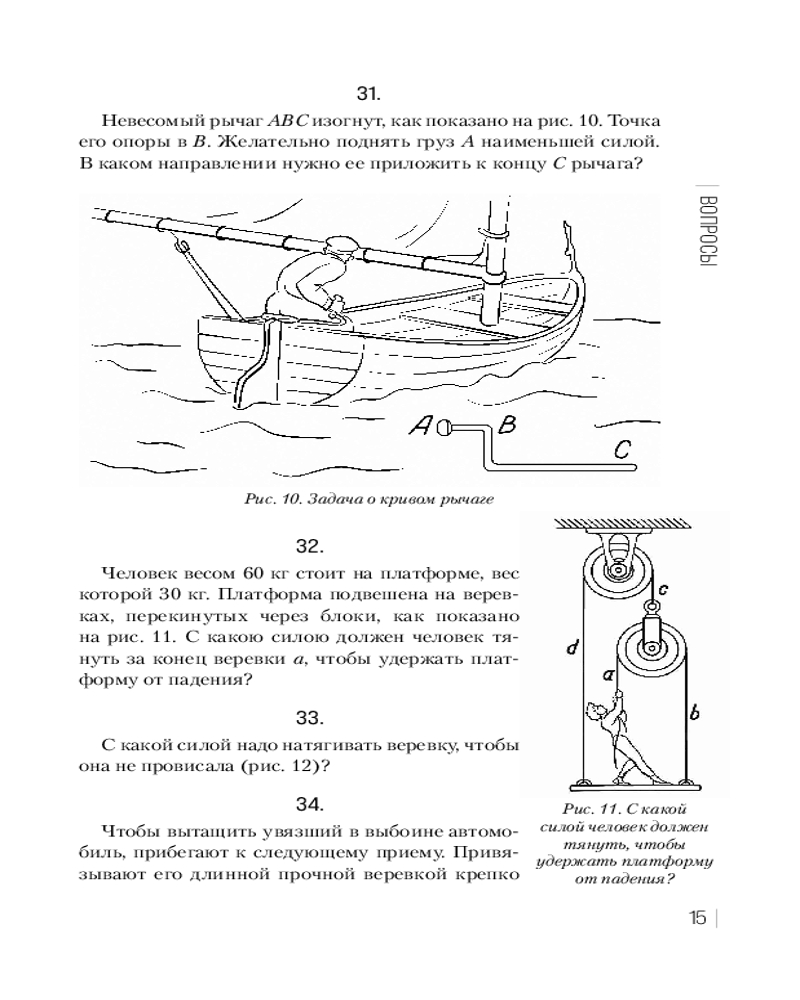 31.

Невесомый рычаг $ABC$ изогнут, как показано на рис. 10. Точка его опоры в $B$. Желательно поднять груз $A$ наименьшей силой. В каком направлении нужно ее приложить к концу $C$ рычага?

ВОПРОСЫ

A B C

Рис. 10. Задача о кривом рычаге

32.

Человек весом 60 кг стоит на платформе, вес которой 30 кг. Платформа подвешена на веревках, перекинутых через блоки, как показано на рис. 11. С какою силою должен человек тянуть за конец веревки $a$, чтобы удержать платформу от падения?

33.

С какой силой надо натягивать веревку, чтобы она не провисала (рис. 12)?

34.

Чтобы вытащить увязший в выбоине автомобиль, прибегают к следующему приему. Привязывают его длинной прочной веревкой крепко

c d a b

Рис. 11. С какой силой человек должен тянуть, чтобы удержать платформу от падения?

15